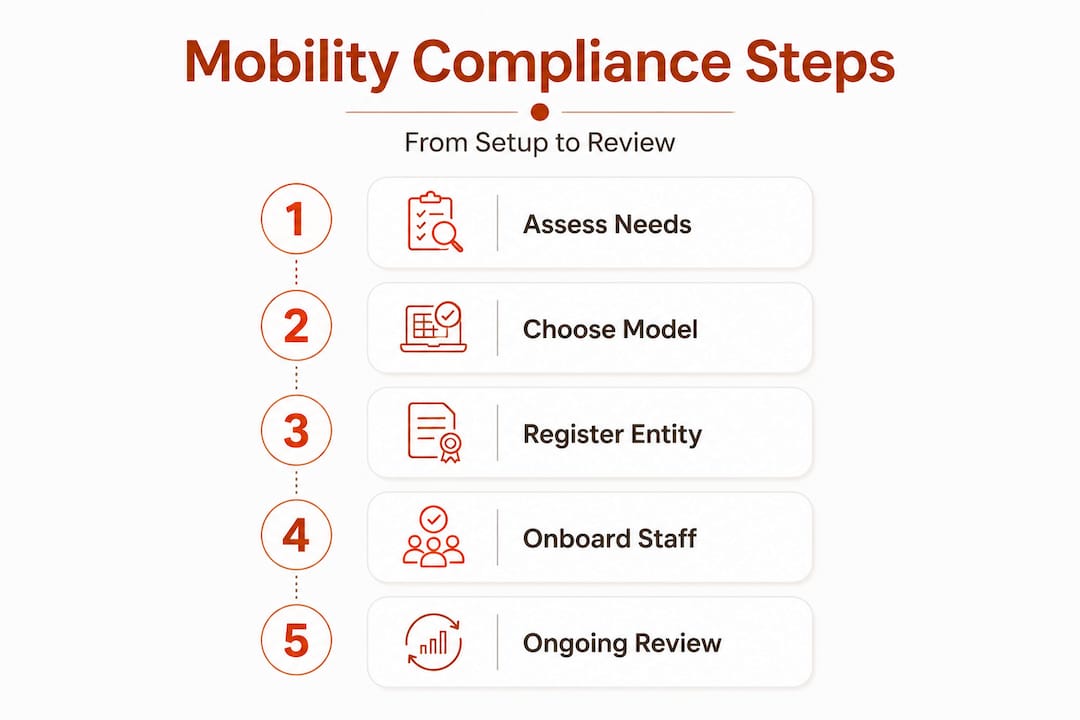 Mobility Compliance Steps

From Setup to Review

1 Assess Needs

2 Choose Model

3 Register Entity

4 Onboard Staff

5 Ongoing Review