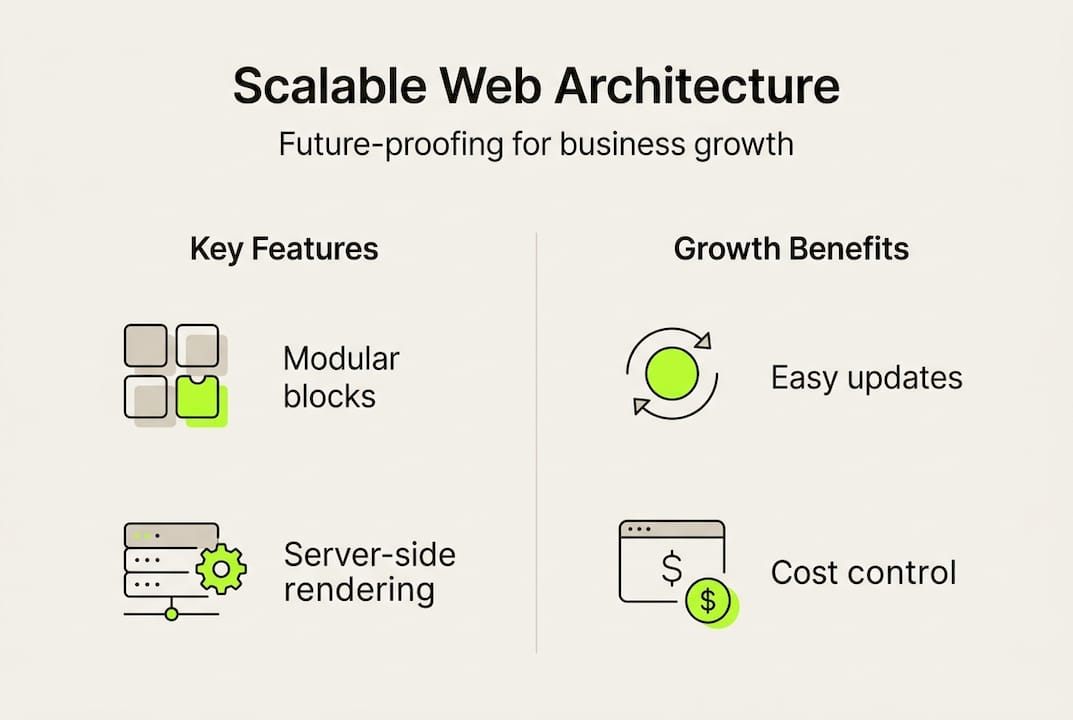 Scalable Web Architecture

Future-proofing for business growth

Key Features

Modular blocks

Server-side rendering

Growth Benefits

Easy updates

$

$

Cost control