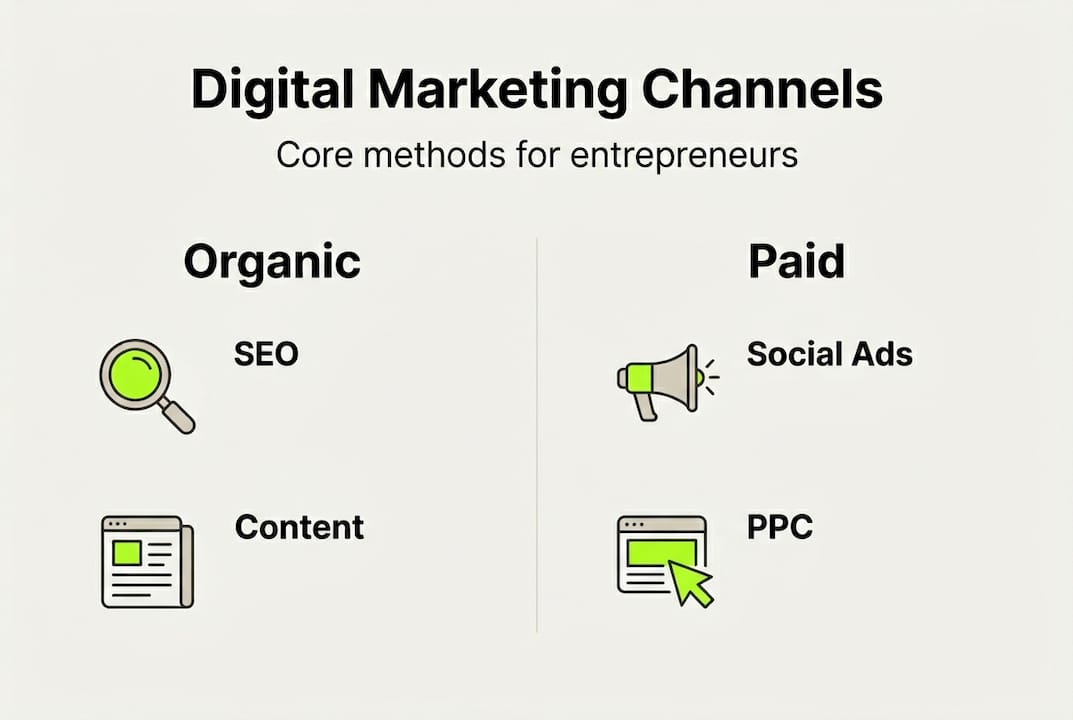 Digital Marketing Channels

Core methods for entrepreneurs

Organic

SEO

Content

Paid

Social Ads

PPC