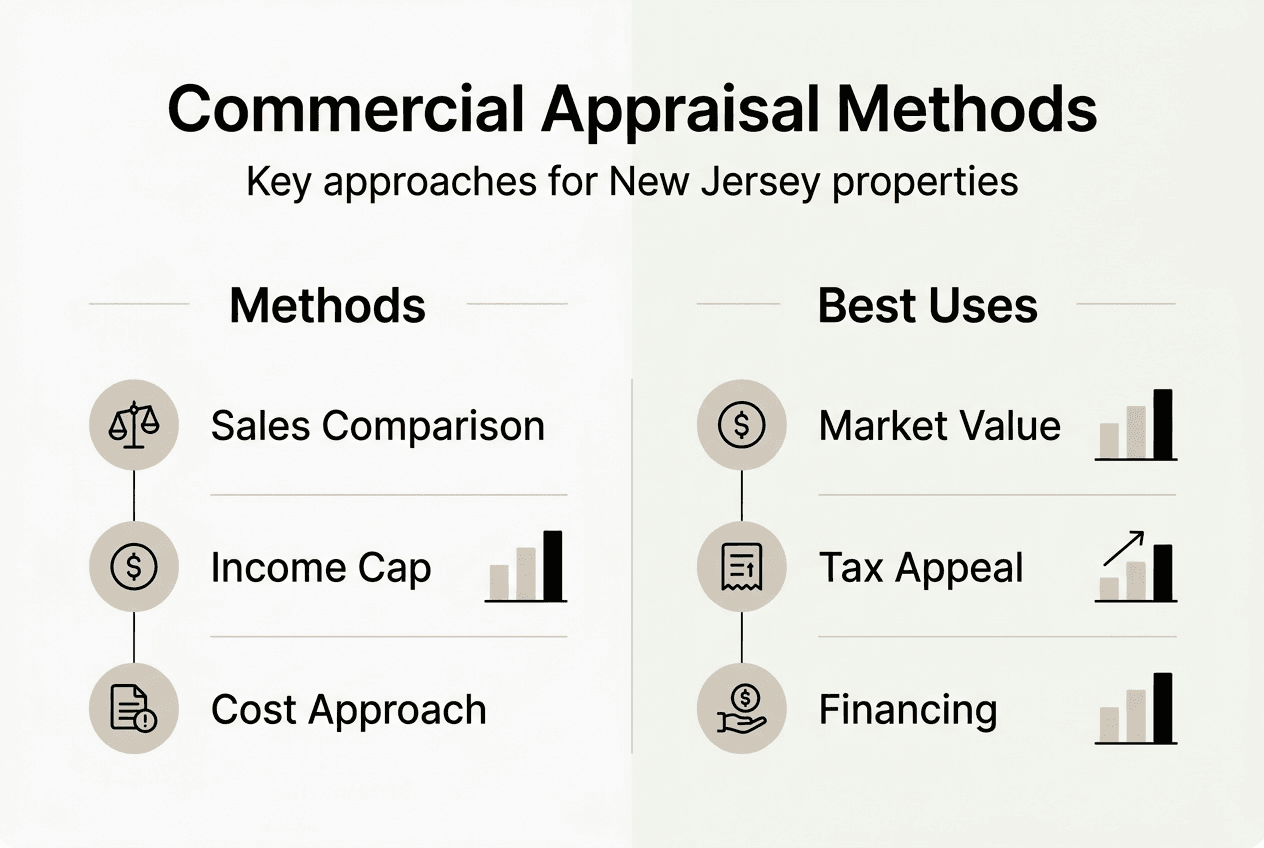 Commercial Appraisal Methods

Key approaches for New Jersey properties

Methods

Sales Comparison

Income Cap

Cost Approach

Best Uses

Market Value

Tax Appeal

Financing