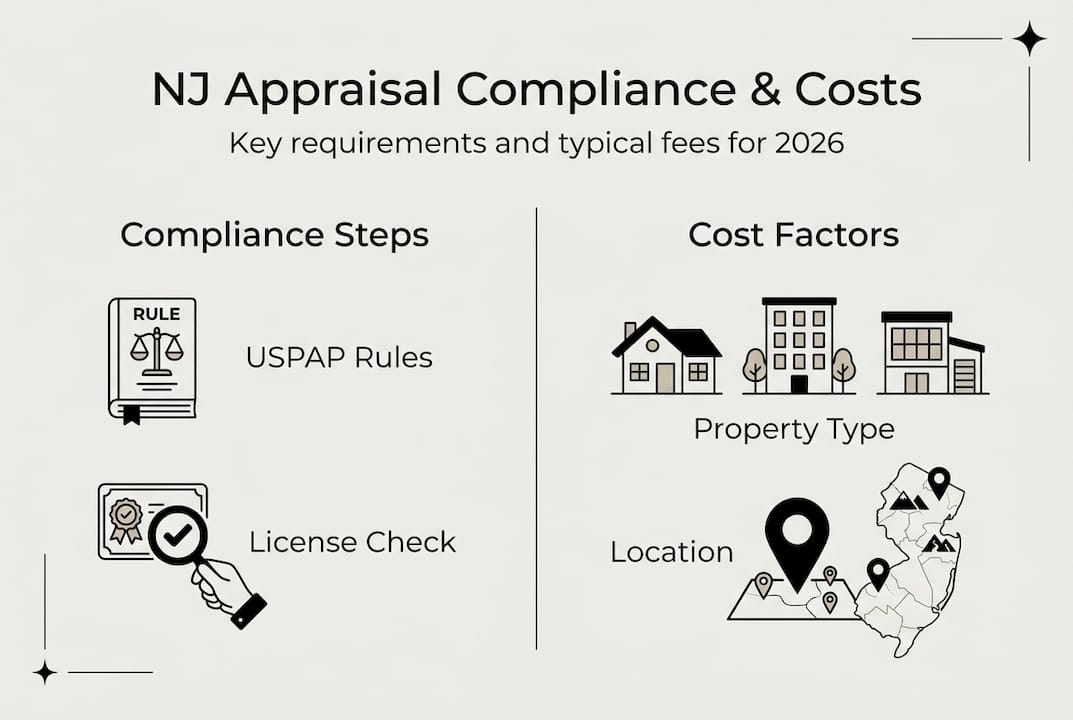 NJ Appraisal Compliance & Costs

Key requirements and typical fees for 2026

Compliance Steps

RULE

USPAP Rules

License Check

Cost Factors

Property Type

Location