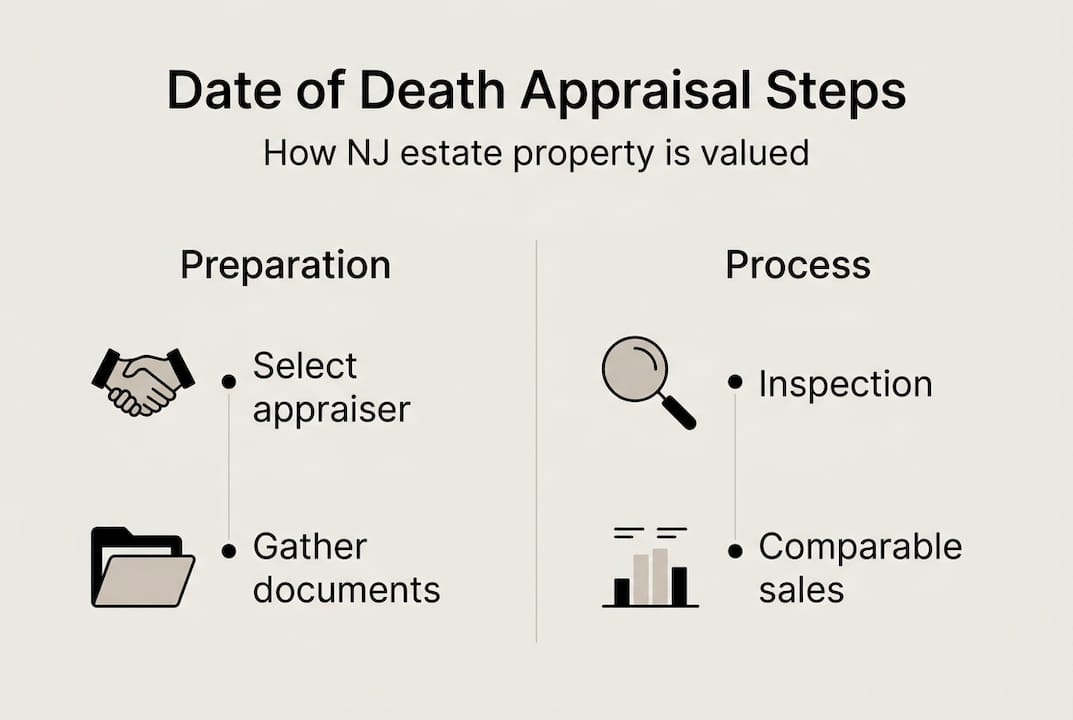 Date of Death Appraisal Steps

How NJ estate property is valued

Preparation

Select appraiser

Gather documents

Process

Inspection

Comparable sales