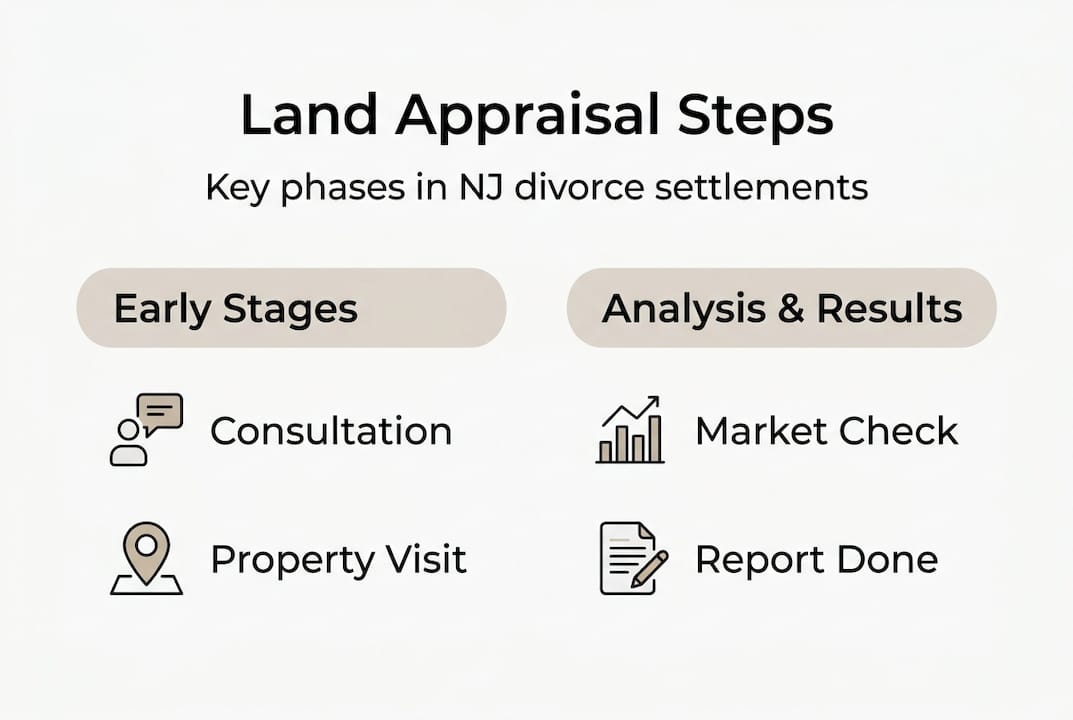 Land Appraisal Steps

Key phases in NJ divorce settlements

Early Stages

Consultation

Property Visit

Analysis & Results

Market Check

Report Done