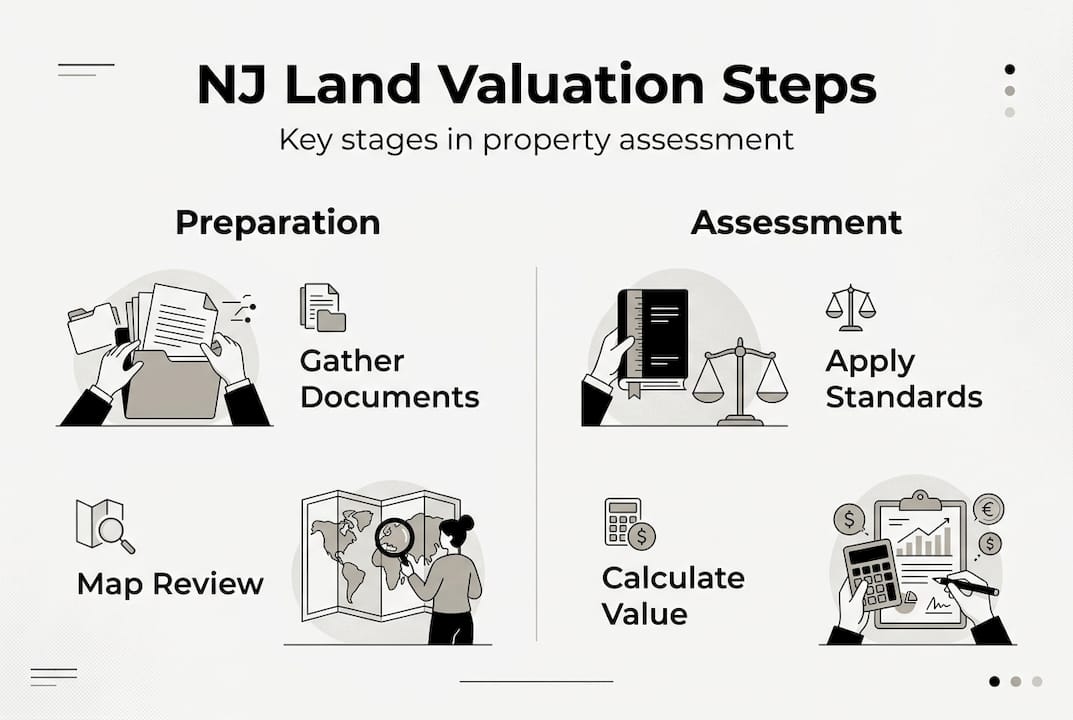 NJ Land Valuation Steps

Key stages in property assessment

Preparation

Gather Documents

Map Review

Assessment

Apply Standards

Calculate Value