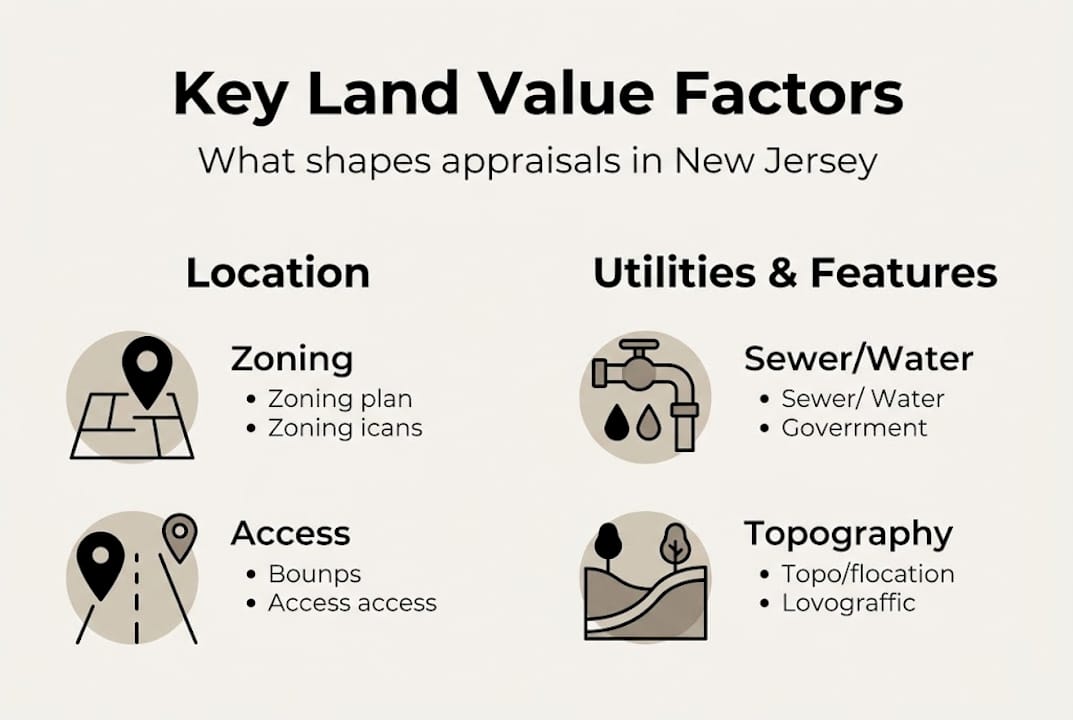 Key Land Value Factors

What shapes appraisals in New Jersey

Location

Zoning
• Zoning plan
• Zoning icans

Access
• Bounps
• Access access

Utilities & Features

Sewer/Water
• Sewer/ Water
• Goverrment

Topography
• Topo/flocation
• Lovograffic