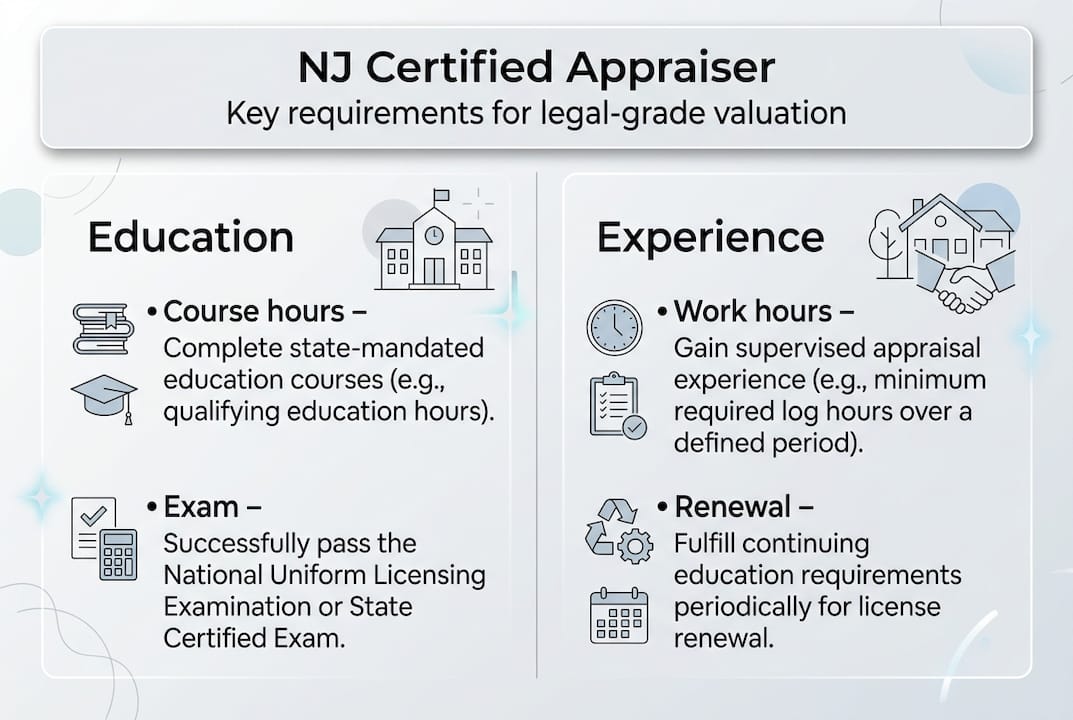 NJ Certified Appraiser
Key requirements for legal-grade valuation

Education

• Course hours –
Complete state-mandated education courses (e.g., qualifying education hours).

• Exam –
Successfully pass the National Uniform Licensing Examination or State Certified Exam.

Experience

• Work hours –
Gain supervised appraisal experience (e.g., minimum required log hours over a defined period).

• Renewal –
Fulfill continuing education requirements periodically for license renewal.