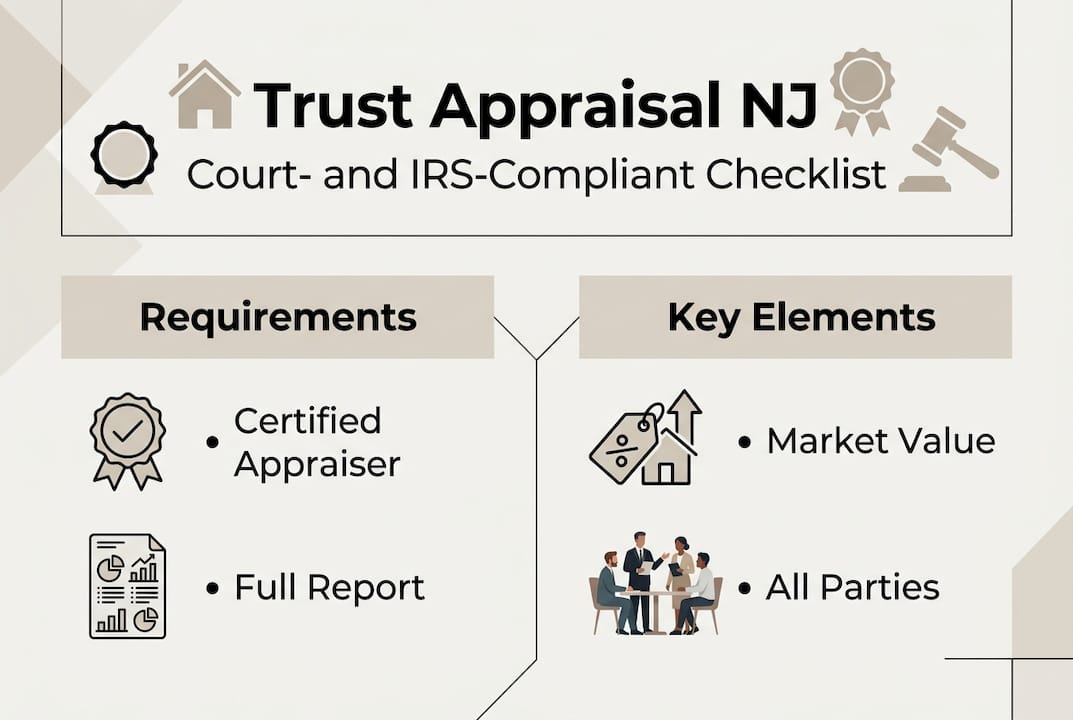 Trust Appraisal NJ
Court- and IRS-Compliant Checklist

Requirements

• Certified Appraiser

• Full Report

Key Elements

• Market Value

• All Parties