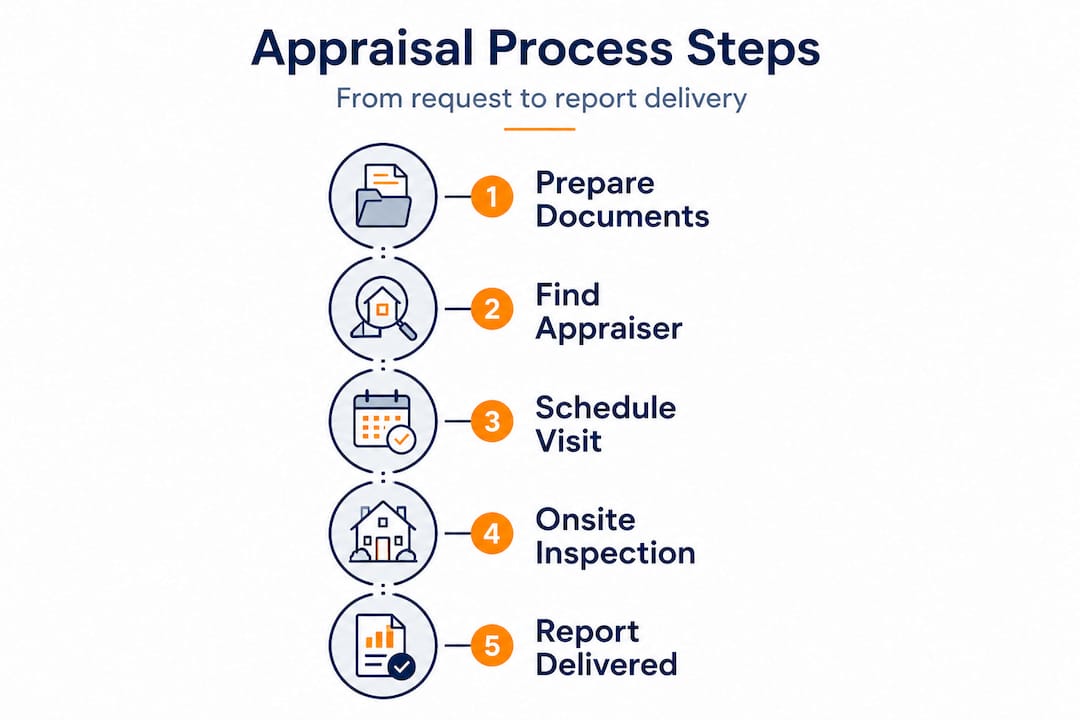 Appraisal Process Steps

From request to report delivery

1 Prepare Documents

2 Find Appraiser

3 Schedule Visit

4 Onsite Inspection

5 Report Delivered