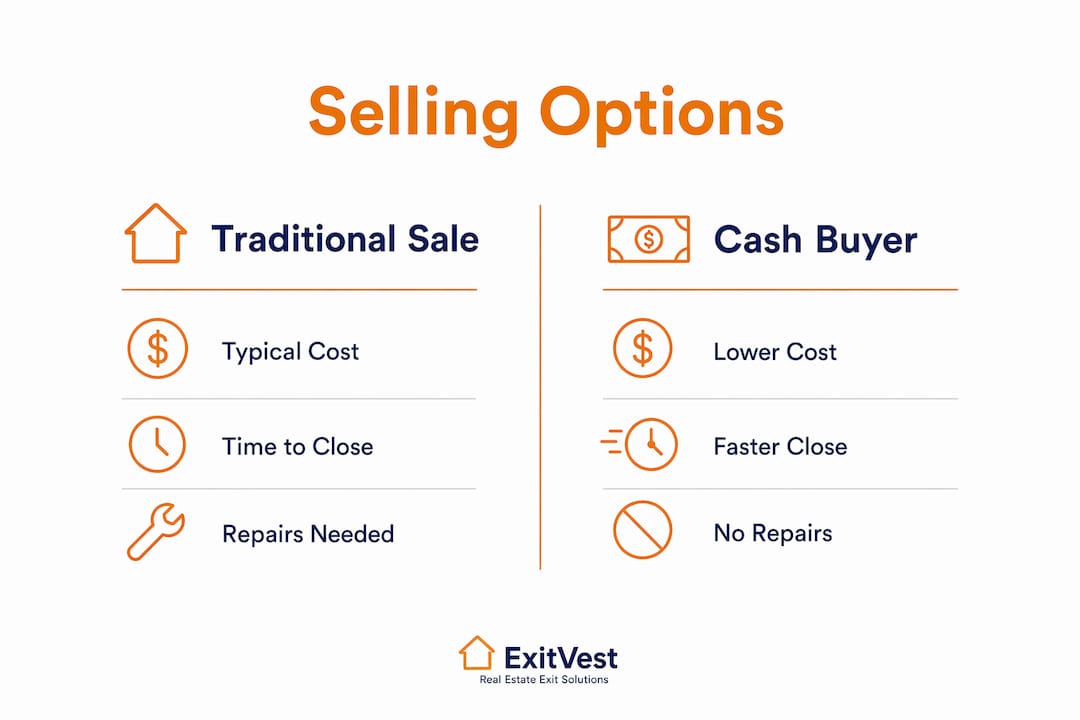 Selling Options

Traditional Sale

Typical Cost

Time to Close

Repairs Needed

Cash Buyer

Lower Cost

Faster Close

No Repairs

ExitVest
Real Estate Exit Solutions