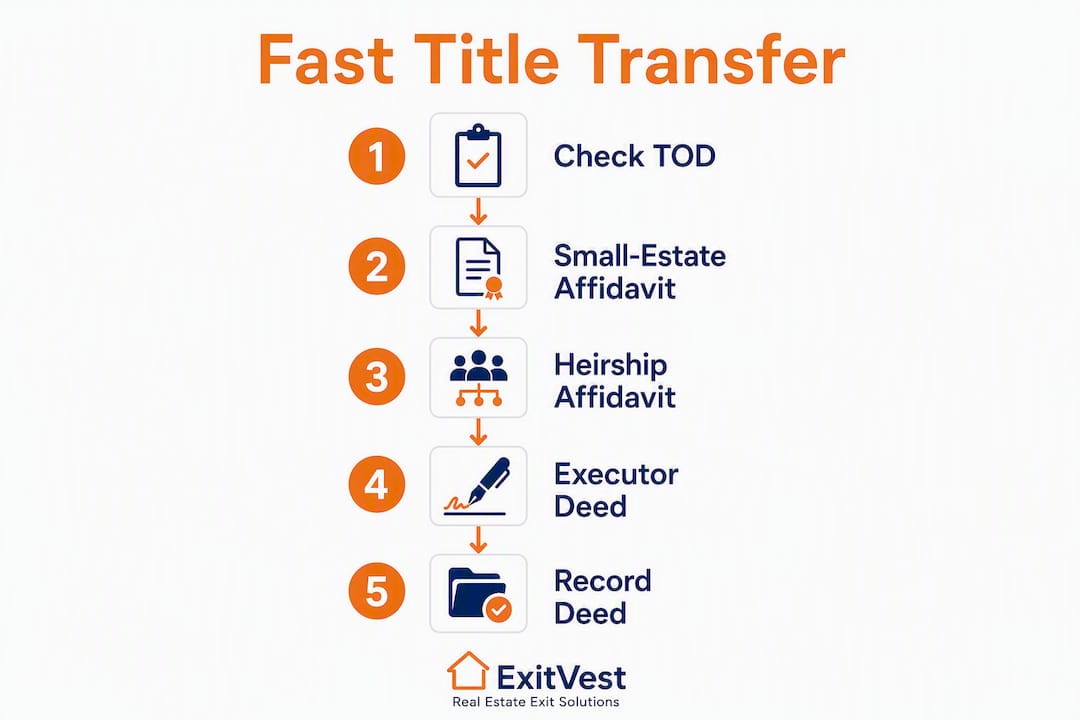 Fast Title Transfer

1 Check TOD

2 Small-Estate Affidavit

3 Heirship Affidavit

4 Executor Deed

5 Record Deed

ExitVest
Real Estate Exit Solutions