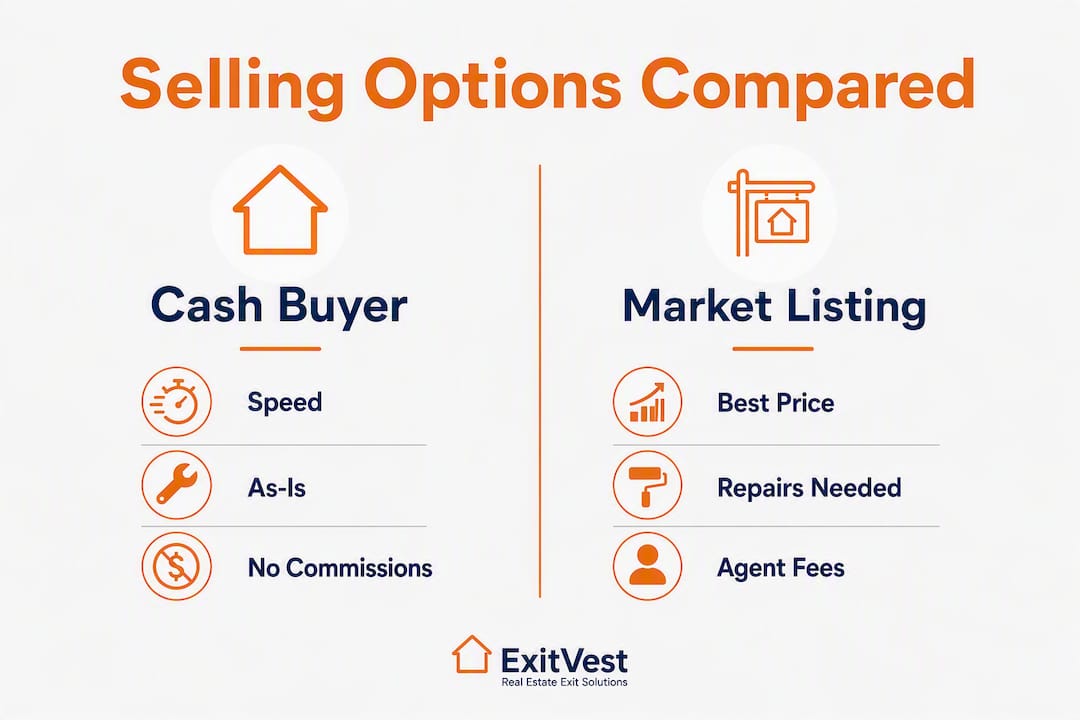 Selling Options Compared

Cash Buyer

Speed

As-Is

No Commissions

Market Listing

Best Price

Repairs Needed

Agent Fees

ExitVest
Real Estate Exit Solutions