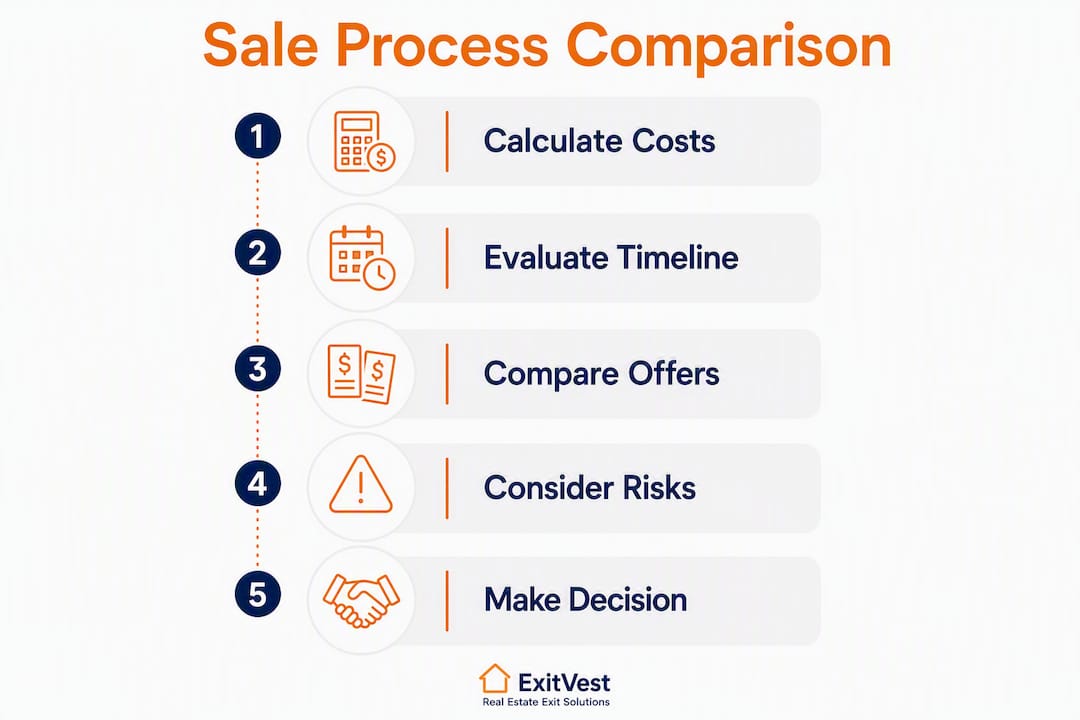 Sale Process Comparison

1 Calculate Costs

2 Evaluate Timeline

3 Compare Offers

4 Consider Risks

5 Make Decision

ExitVest
Real Estate Exit Solutions