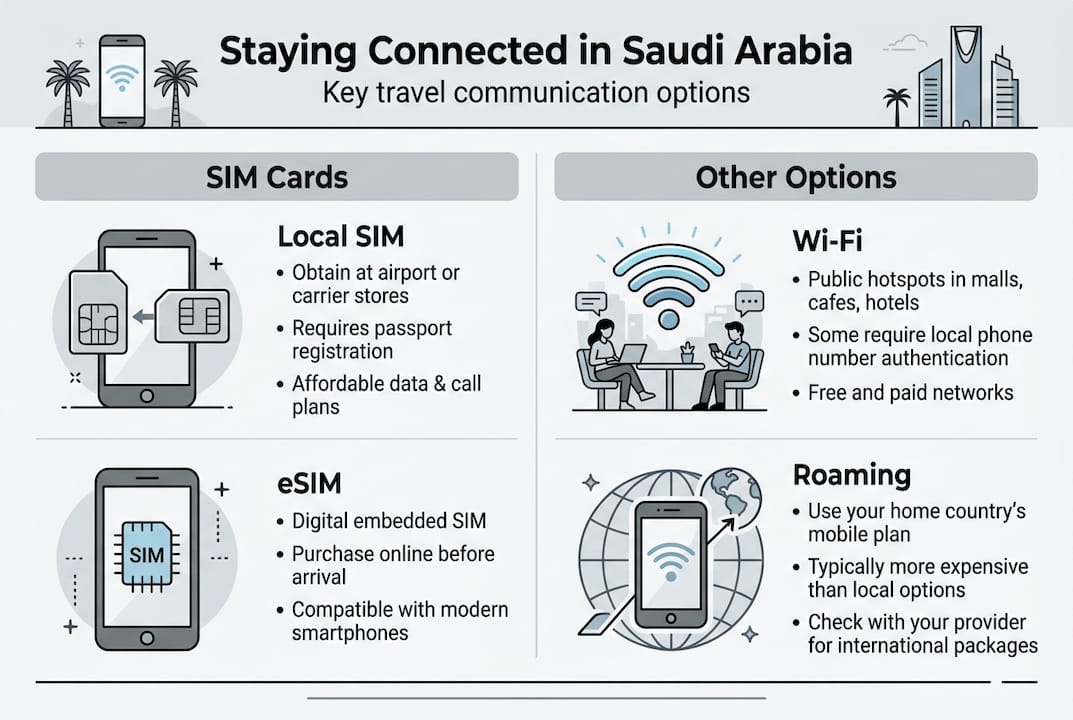 Staying Connected in Saudi Arabia
Key travel communication options

SIM Cards

Local SIM
• Obtain at airport or carrier stores
• Requires passport registration
• Affordable data & call plans

eSIM
SIM
• Digital embedded SIM
• Purchase online before arrival
• Compatible with modern smartphones

Other Options

Wi-Fi
• Public hotspots in malls, cafes, hotels
• Some require local phone number authentication
• Free and paid networks

Roaming
• Use your home country's mobile plan
• Typically more expensive than local options
• Check with your provider for international packages