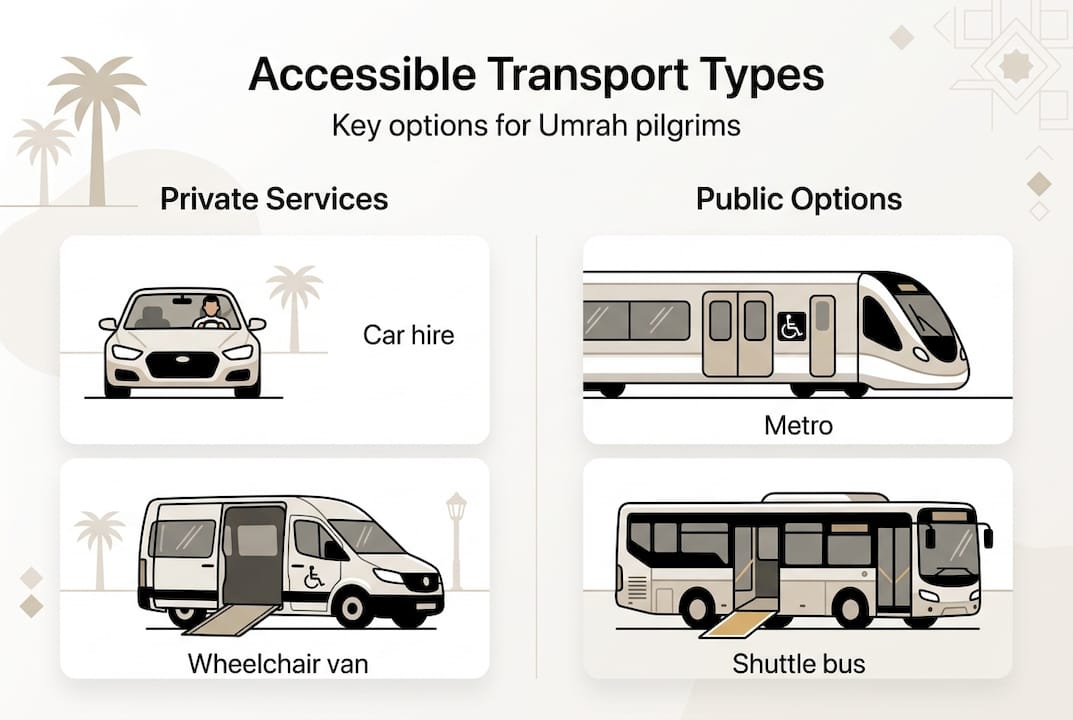 Accessible Transport Types

Key options for Umrah pilgrims

Private Services

Car hire

Wheelchair van

Public Options

Metro

Shuttle bus