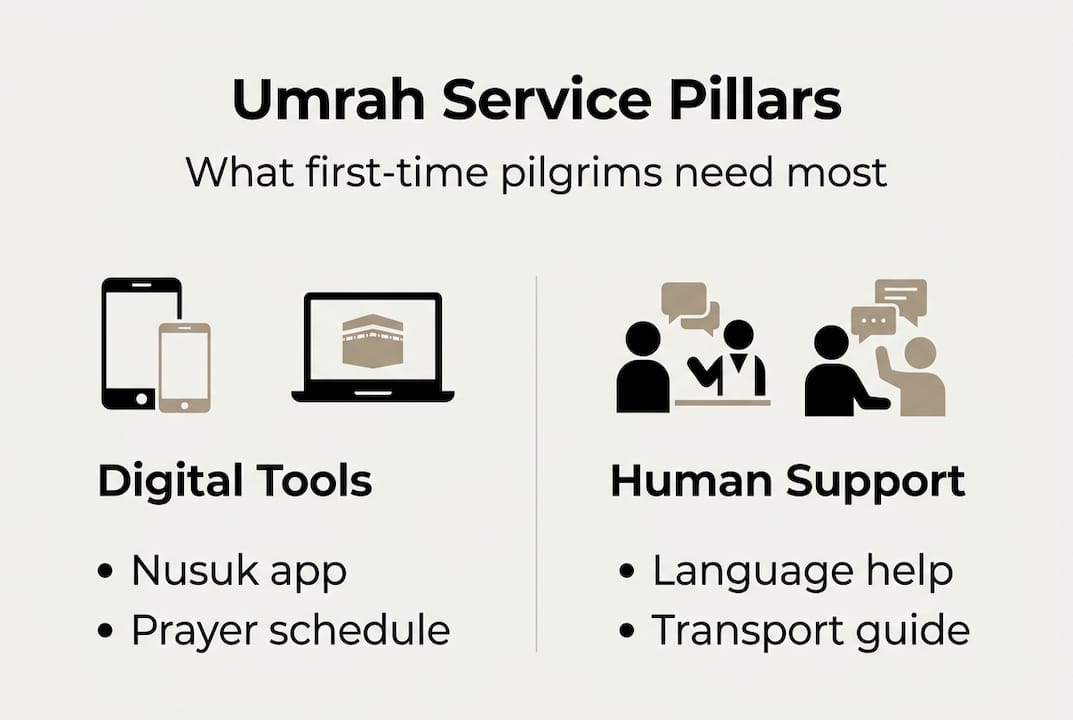 Umrah Service Pillars

What first-time pilgrims need most

Digital Tools

• Nusuk app
• Prayer schedule

Human Support

• Language help
• Transport guide