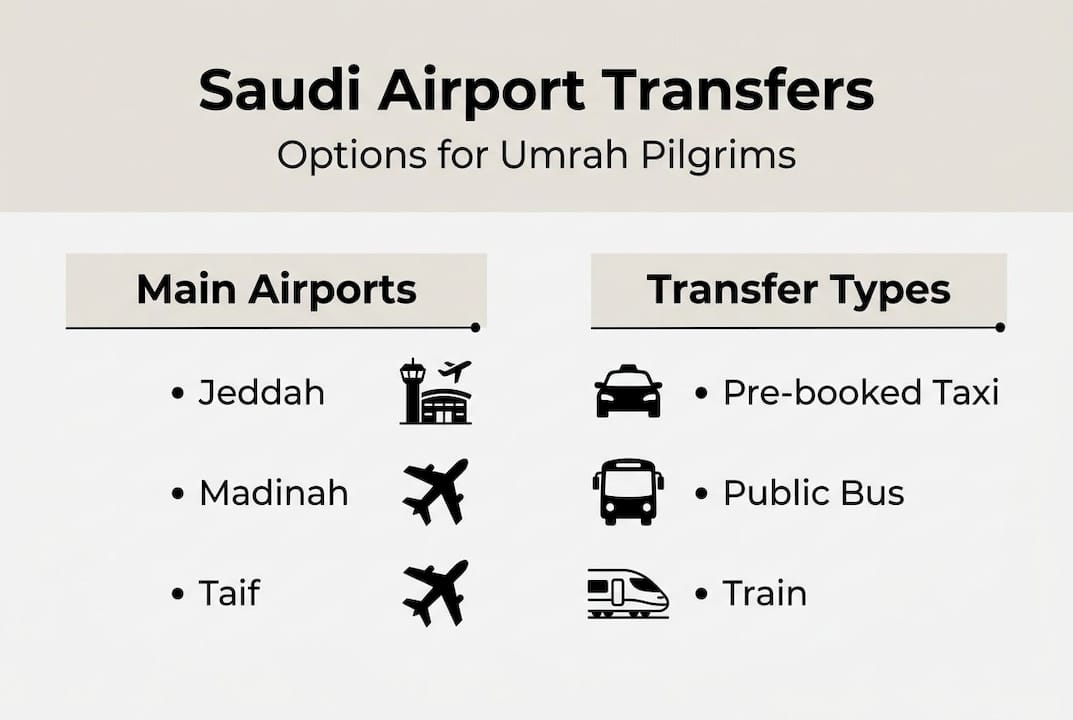 Saudi Airport Transfers
Options for Umrah Pilgrims

Main Airports

• Jeddah
• Madinah
• Taif

Transfer Types

• Pre-booked Taxi
• Public Bus
• Train