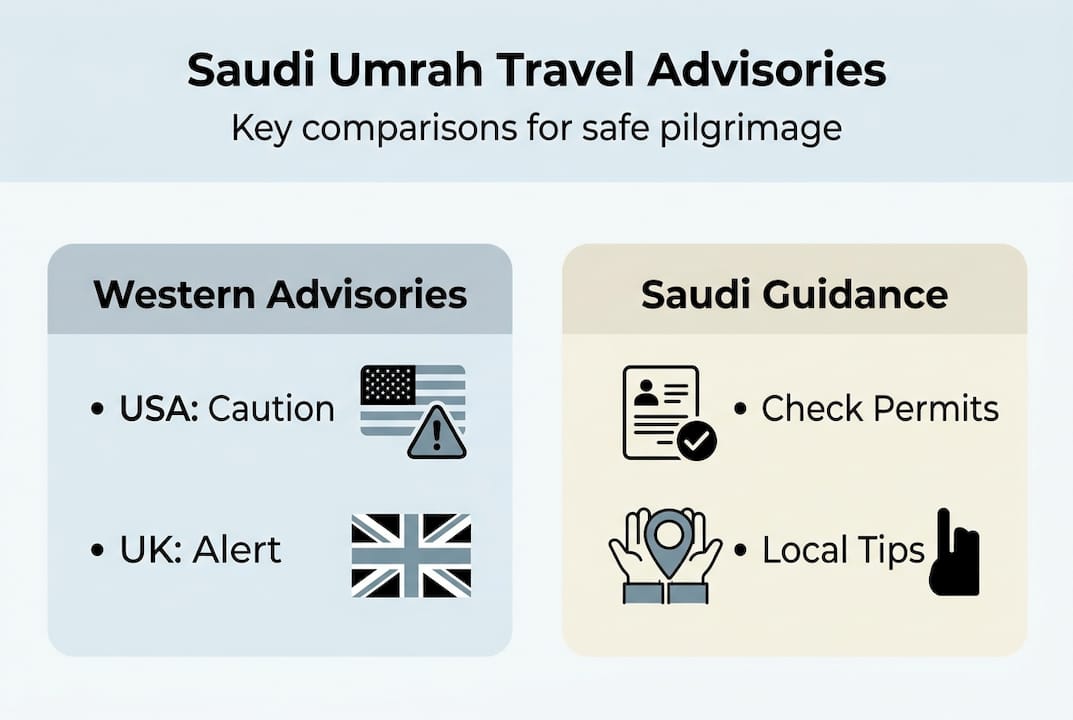 Saudi Umrah Travel Advisories

Key comparisons for safe pilgrimage

Western Advisories

• USA: Caution

• UK: Alert

Saudi Guidance

• Check Permits

• Local Tips