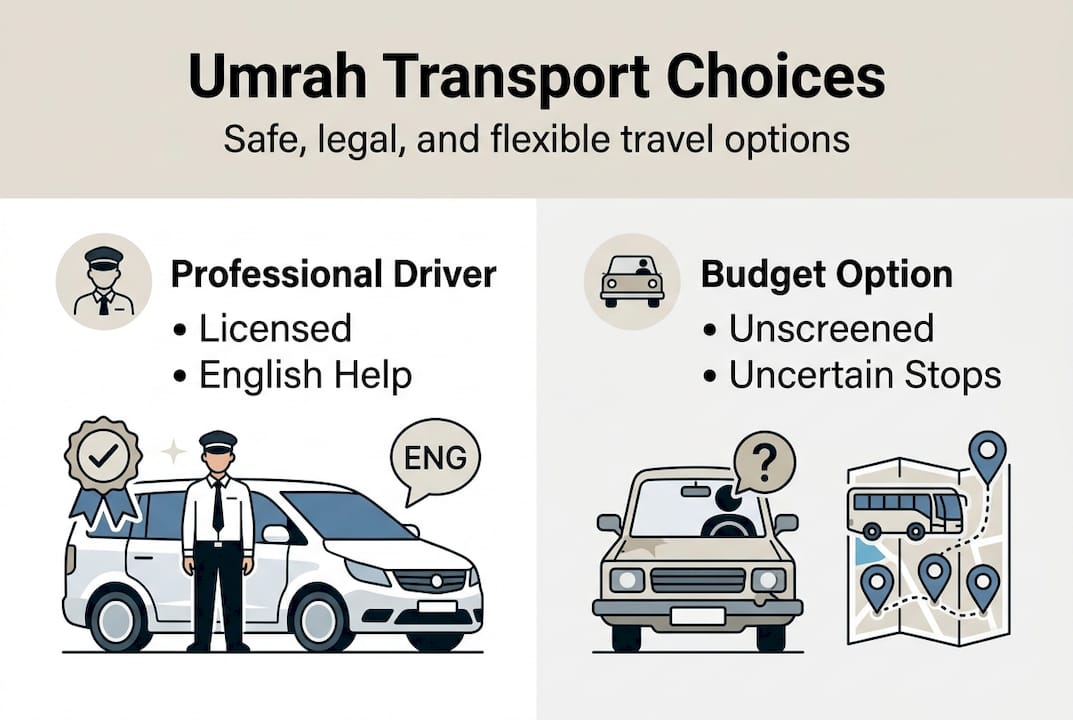 Umrah Transport Choices

Safe, legal, and flexible travel options

Professional Driver

• Licensed
• English Help

ENG

Budget Option

• Unscreened
• Uncertain Stops

?