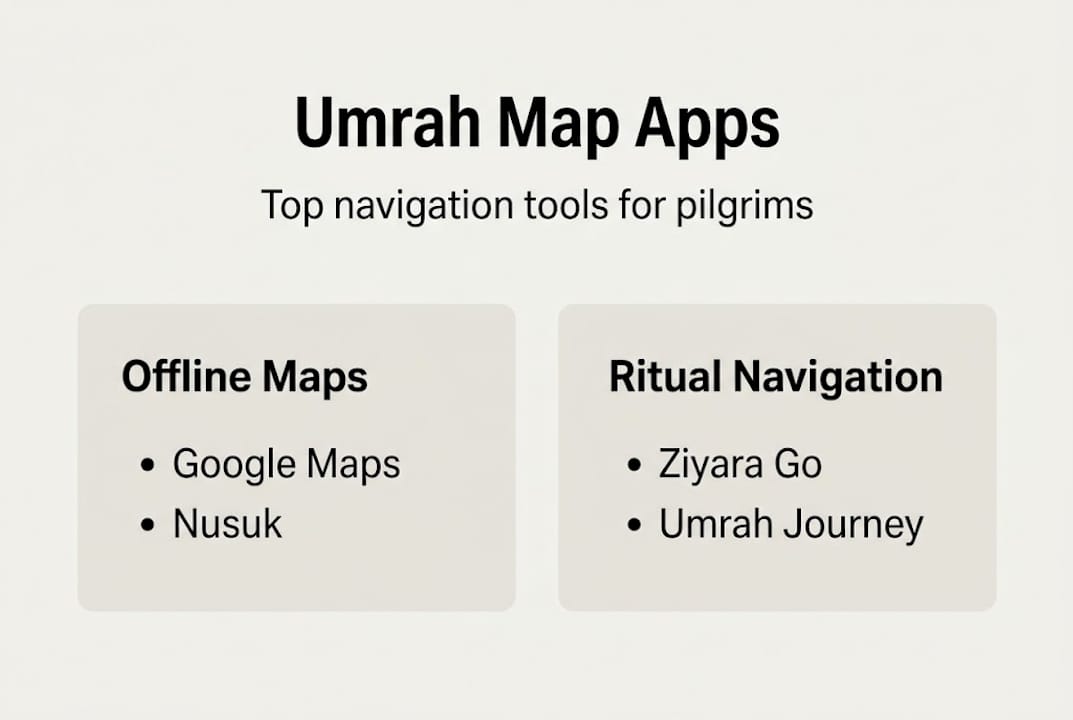 Umrah Map Apps

Top navigation tools for pilgrims

Offline Maps

• Google Maps
• Nusuk

Ritual Navigation

• Ziyara Go
• Umrah Journey