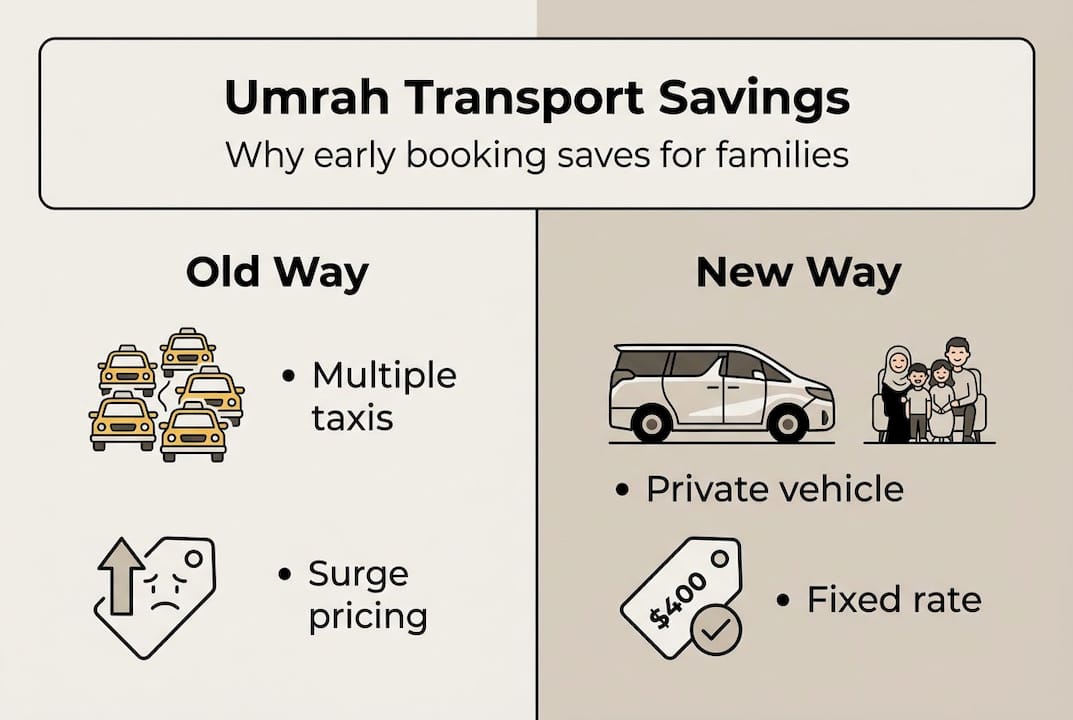 Umrah Transport Savings
Why early booking saves for families

Old Way

• Multiple taxis

• Surge pricing

New Way

• Private vehicle

$400

• Fixed rate