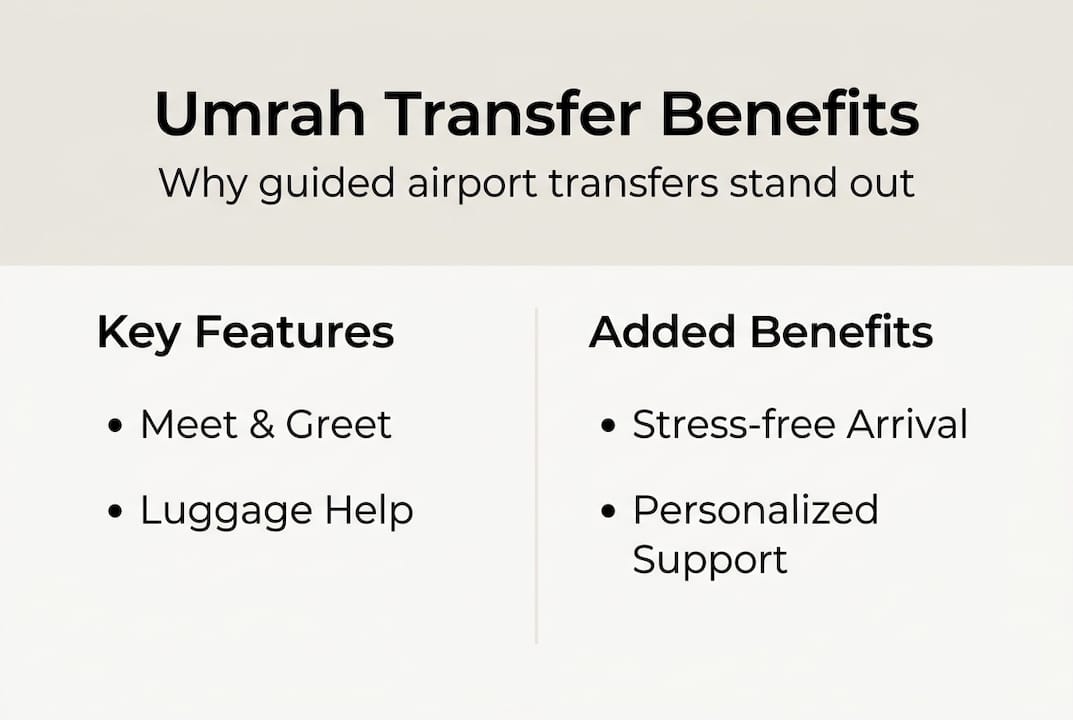 Umrah Transfer Benefits

Why guided airport transfers stand out

Key Features

• Meet & Greet

• Luggage Help

Added Benefits

• Stress-free Arrival

• Personalized Support