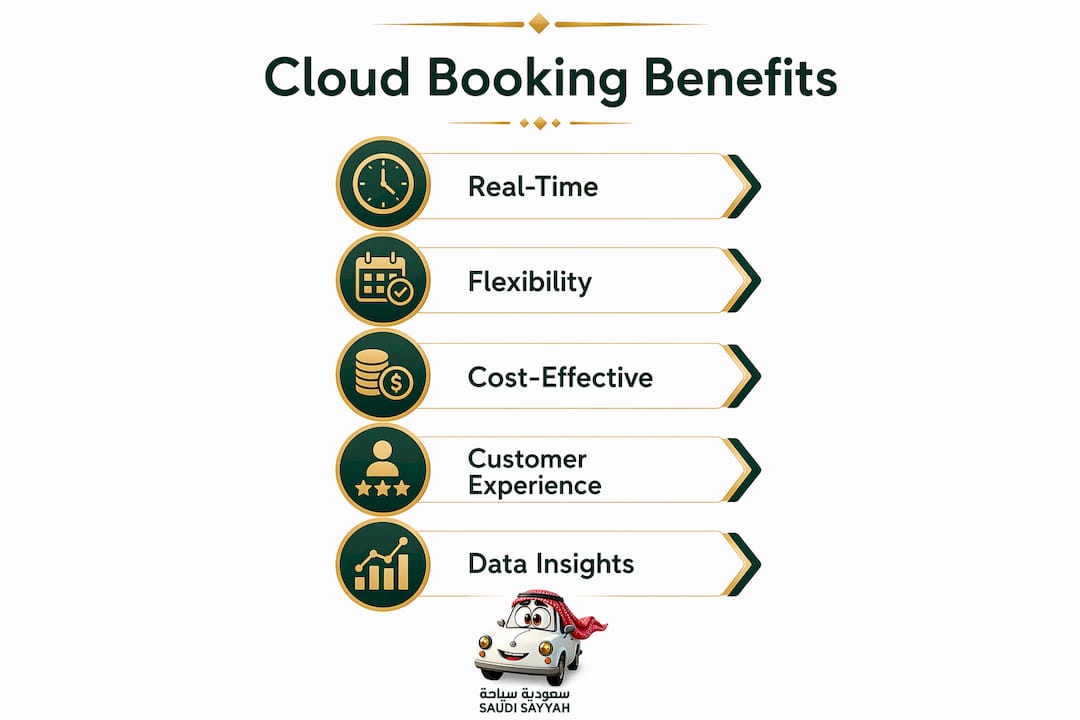 Cloud Booking Benefits

Real-Time

Flexibility

Cost-Effective

Customer Experience

Data Insights

سعودية سياحة
SAUDI SAYYAH