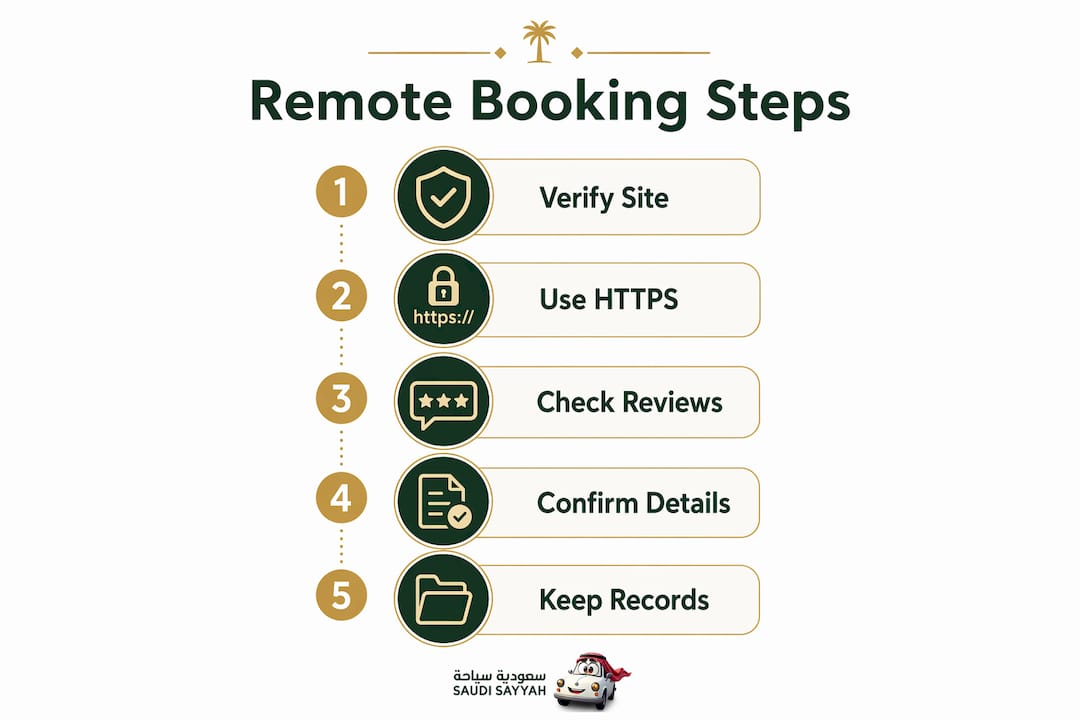 Remote Booking Steps

1 Verify Site

2 https:// Use HTTPS

3 Check Reviews

4 Confirm Details

5 Keep Records

سعودية سياحة
SAUDI SAYYAH