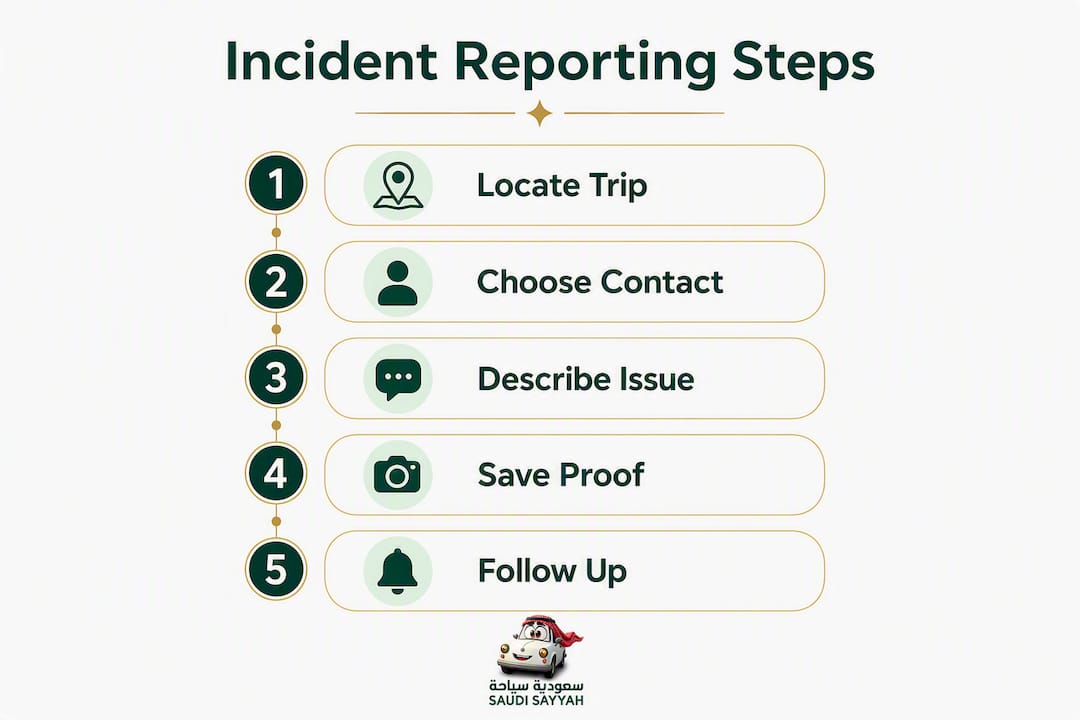 Incident Reporting Steps

1 Locate Trip

2 Choose Contact

3 Describe Issue

4 Save Proof

5 Follow Up

سعودية سياحة
SAUDI SAYYAH