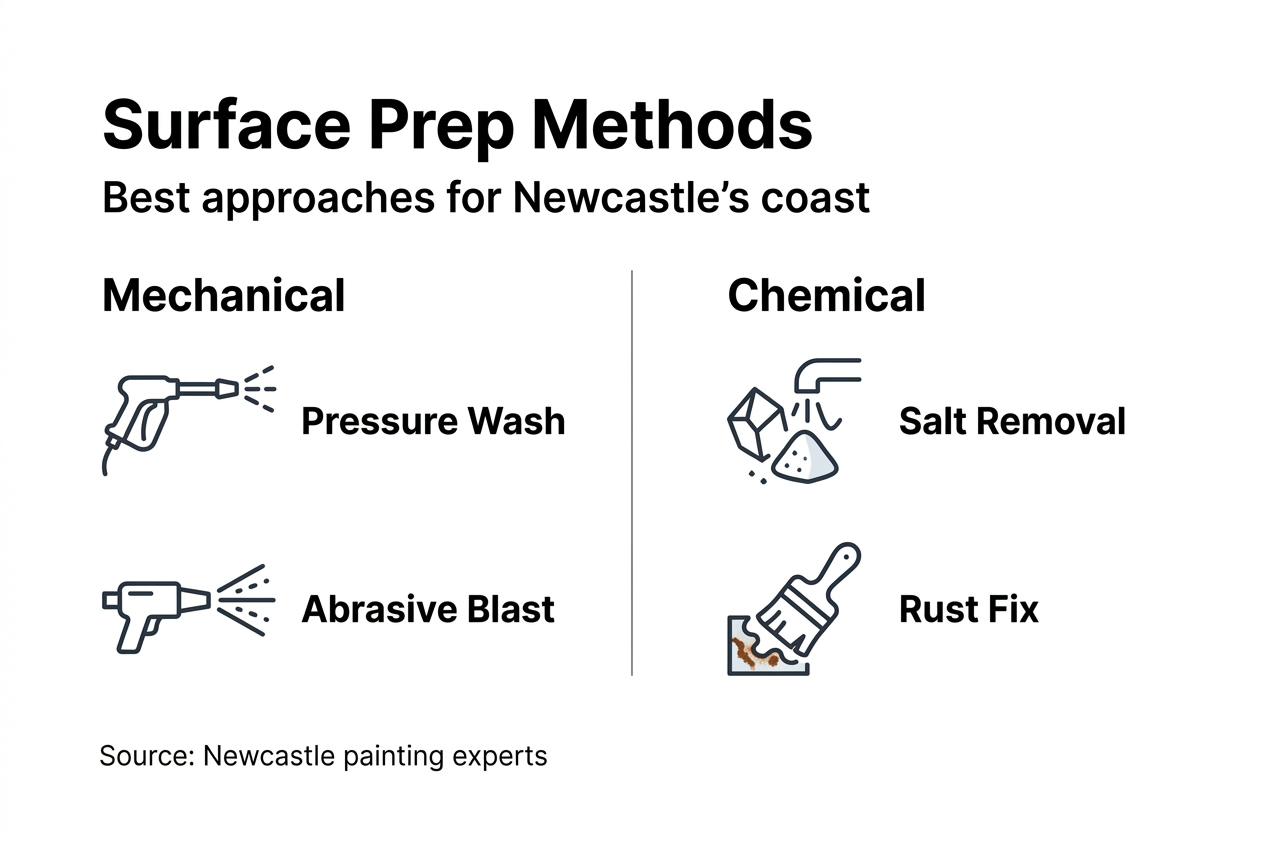 Surface Prep Methods

Best approaches for Newcastle's coast

Mechanical

Pressure Wash

Abrasive Blast

Chemical

Salt Removal

Rust Fix

Source: Newcastle painting experts