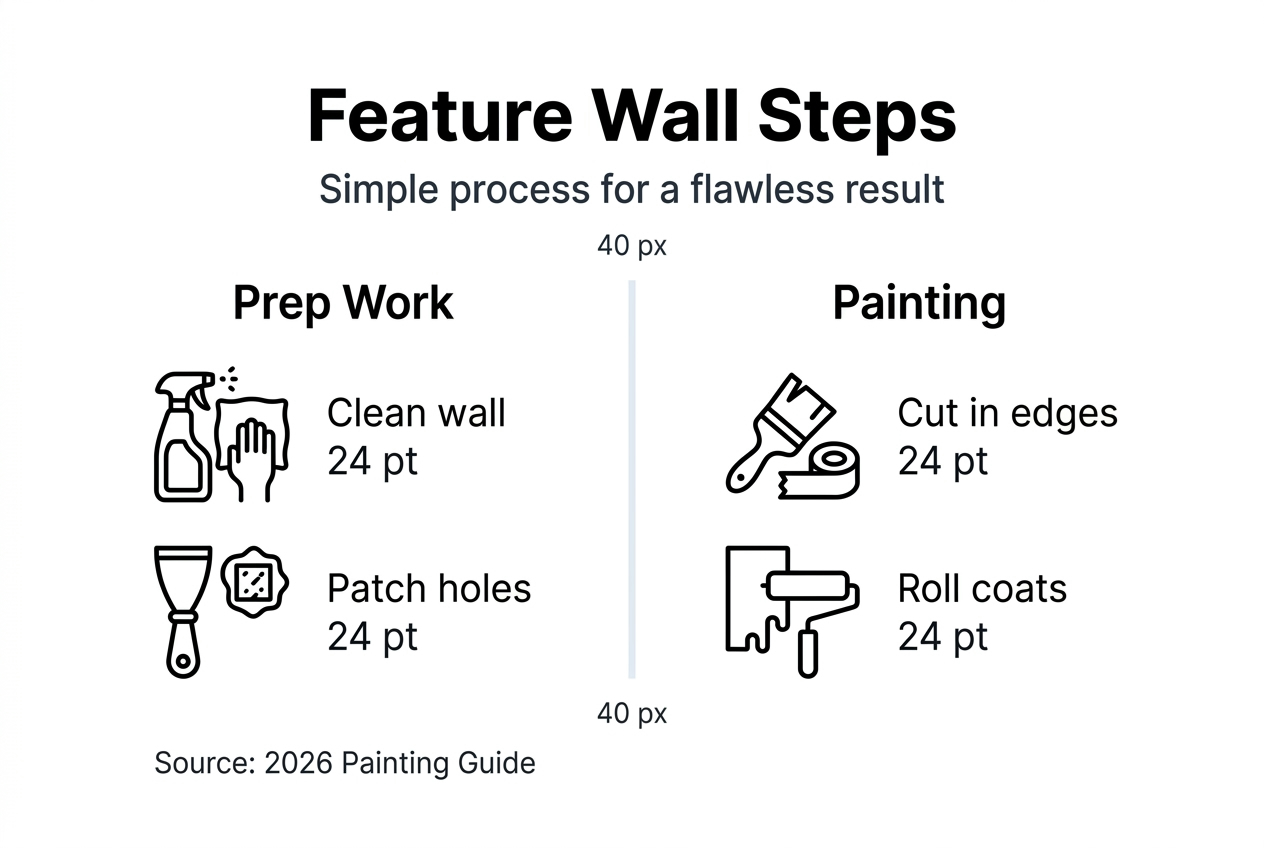 Feature Wall Steps

Simple process for a flawless result

40 px

Prep Work

Clean wall
24 pt

Patch holes
24 pt

Painting

Cut in edges
24 pt

Roll coats
24 pt

40 px

Source: 2026 Painting Guide