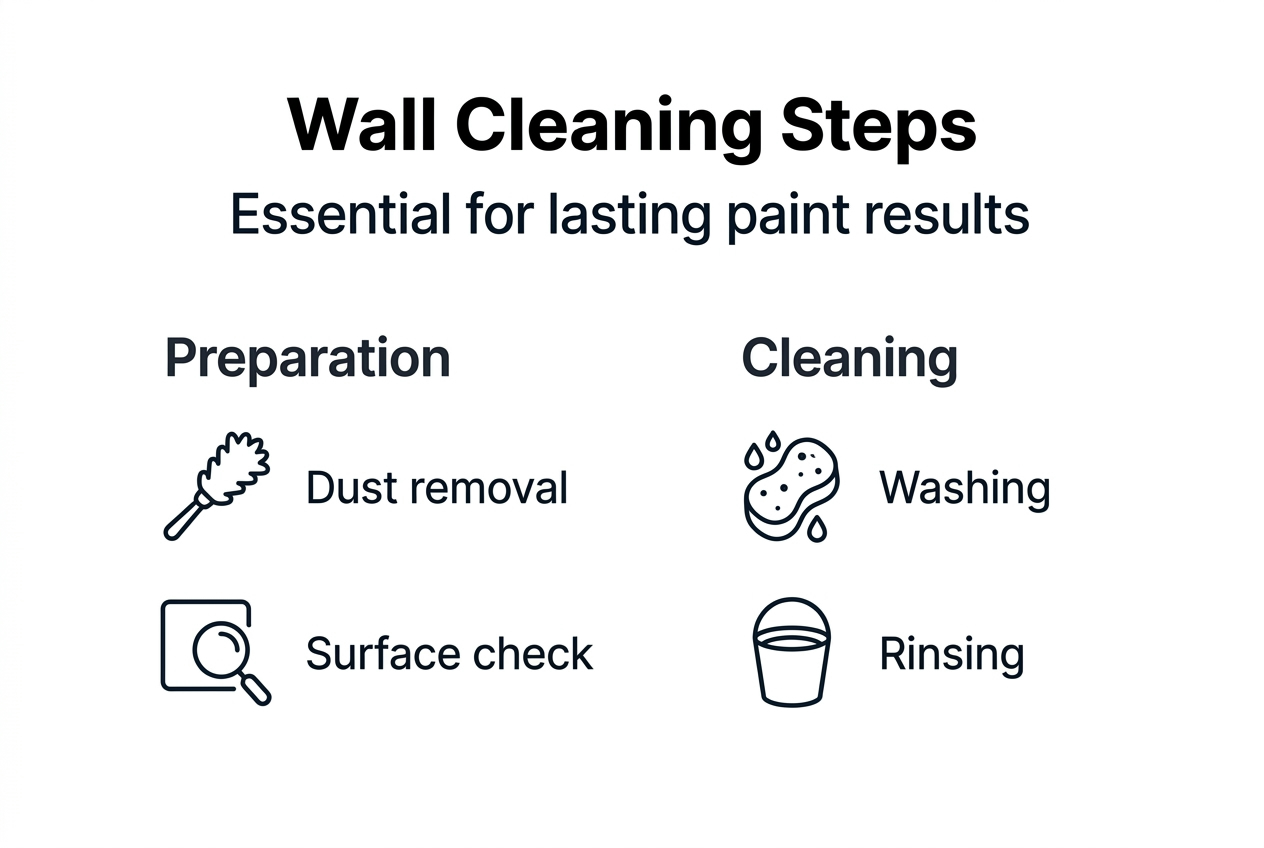 Wall Cleaning Steps

Essential for lasting paint results

Preparation

Dust removal

Surface check

Cleaning

Washing

Rinsing