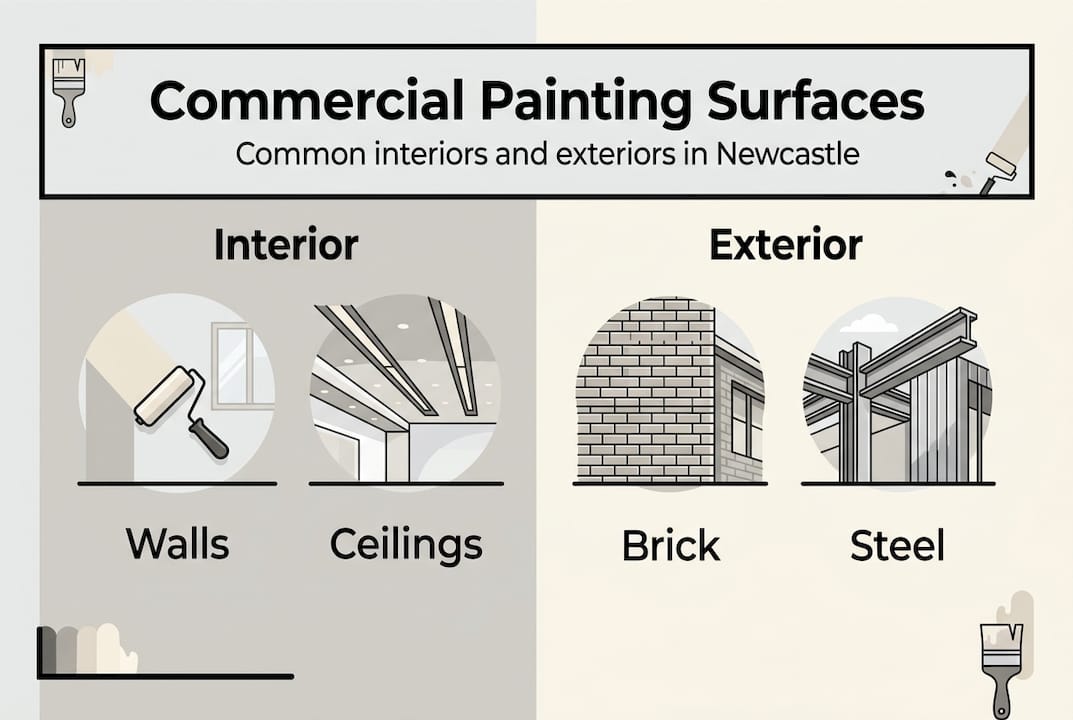 Commercial Painting Surfaces

Common interiors and exteriors in Newcastle

Interior

Walls

Ceilings

Exterior

Brick

Steel