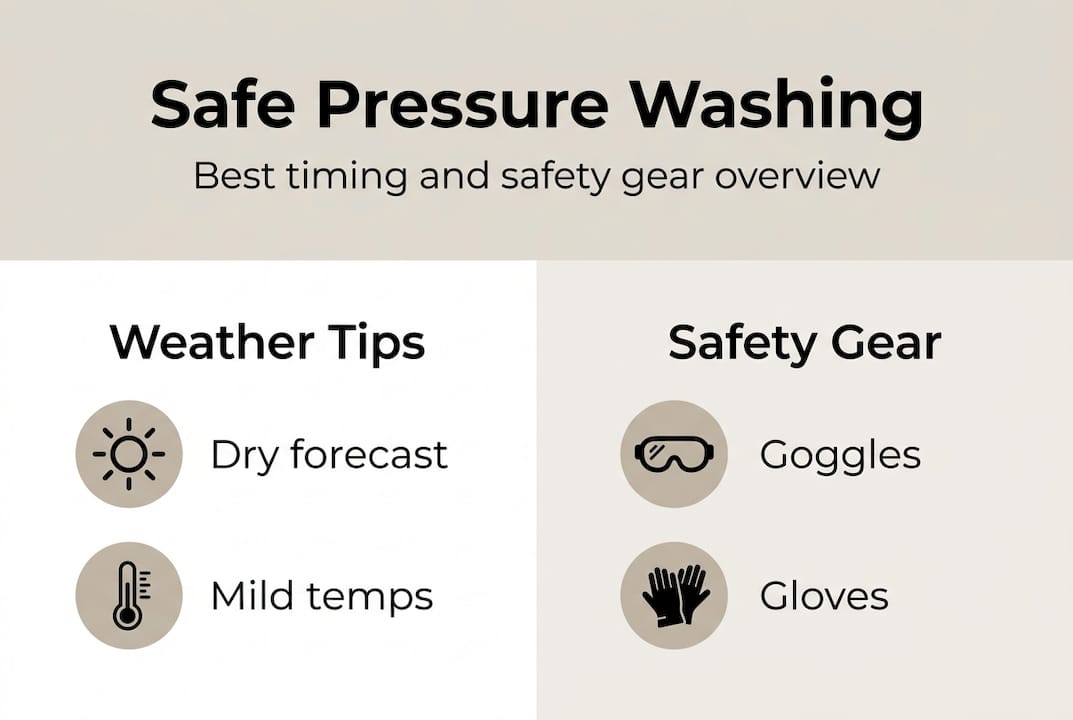 Safe Pressure Washing

Best timing and safety gear overview

Weather Tips

Dry forecast

Mild temps

Safety Gear

Goggles

Gloves