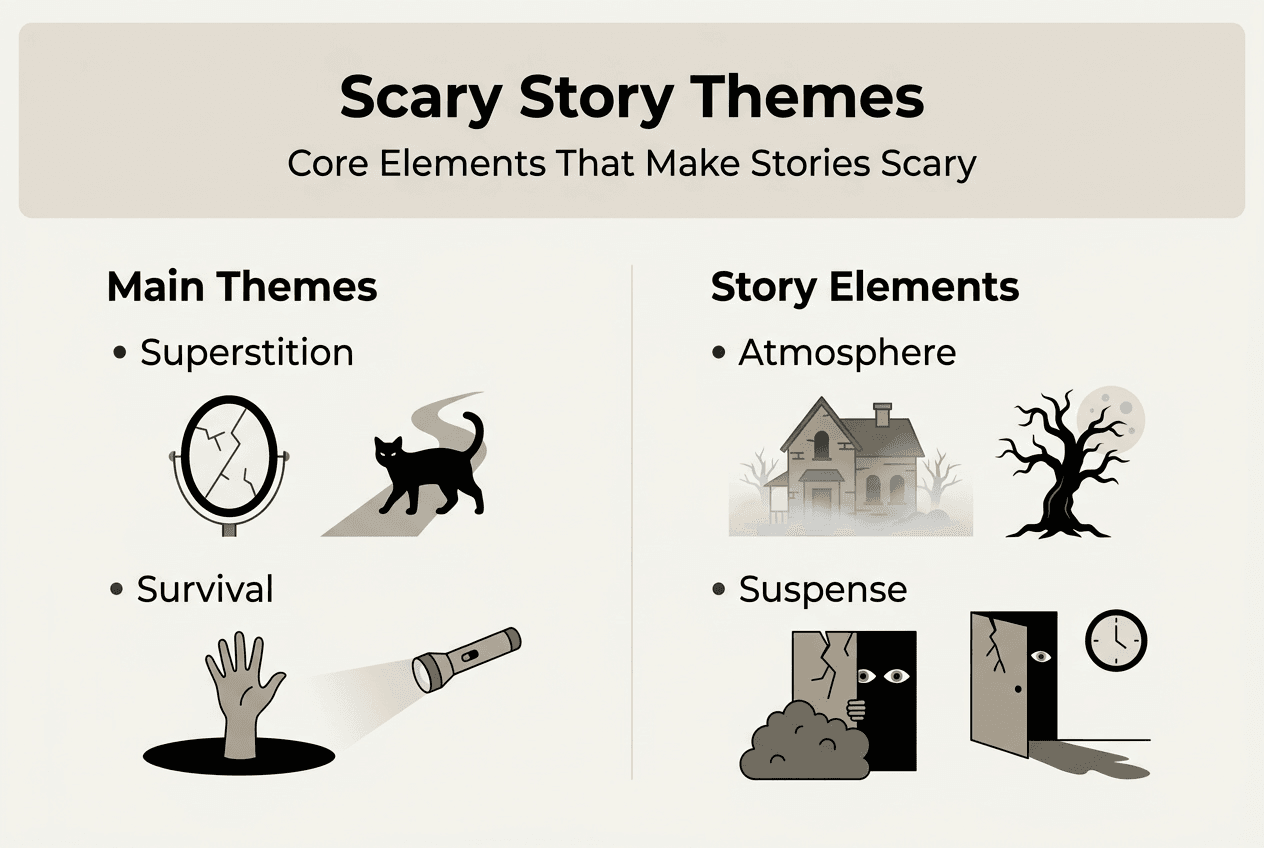 Scary Story Themes
Core Elements That Make Stories Scary

Main Themes
• Superstition
• Survival

Story Elements
• Atmosphere
• Suspense