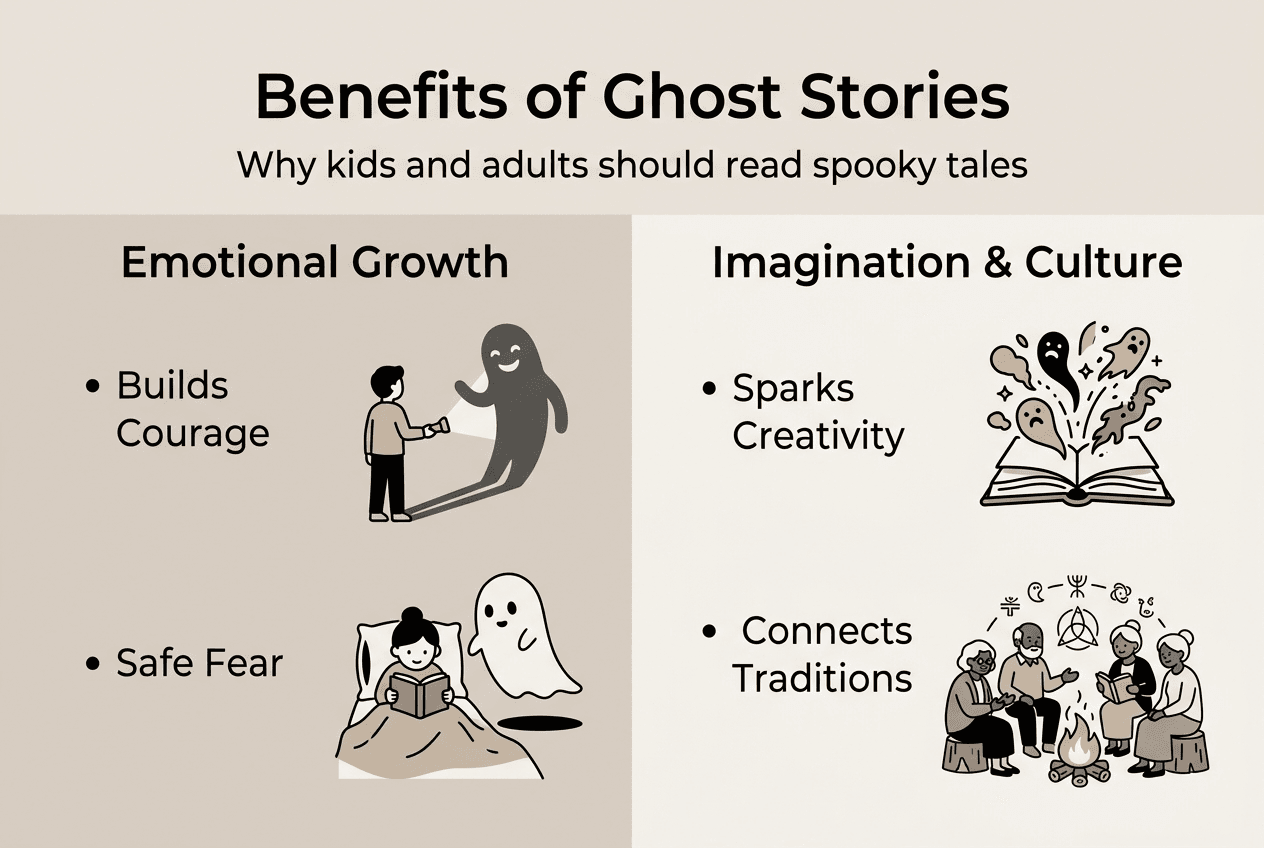 Benefits of Ghost Stories

Why kids and adults should read spooky tales

Emotional Growth

• Builds Courage

• Safe Fear

Imagination & Culture

• Sparks Creativity

• Connects Traditions