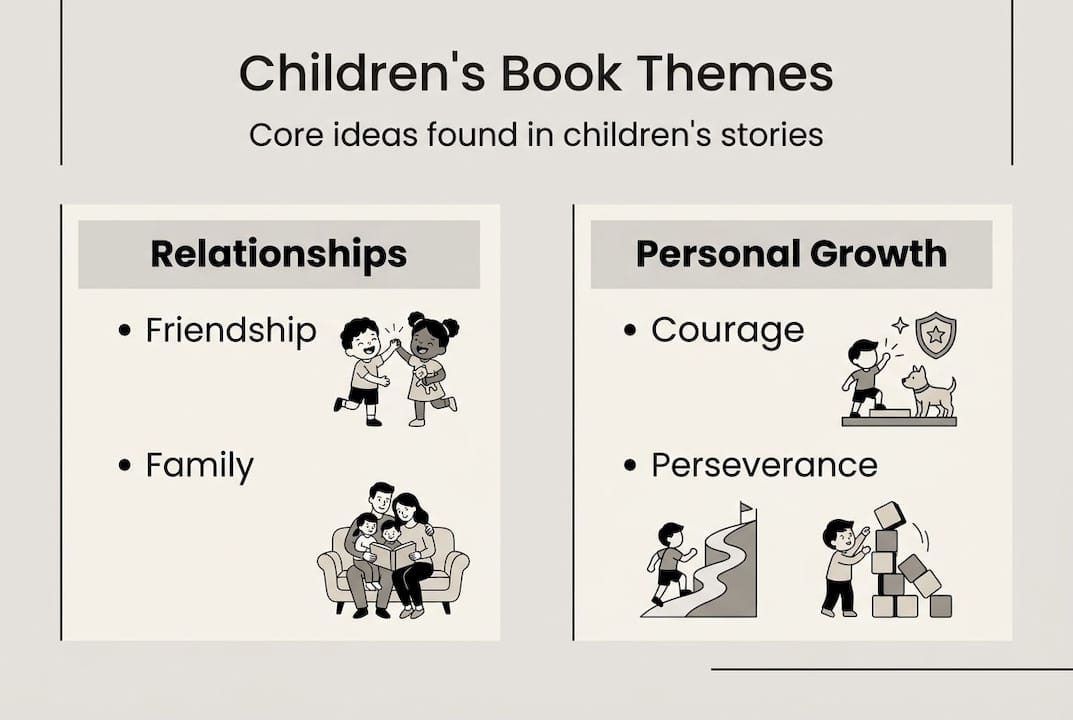 Children's Book Themes

Core ideas found in children's stories

Relationships

• Friendship

• Family

Personal Growth

• Courage

• Perseverance