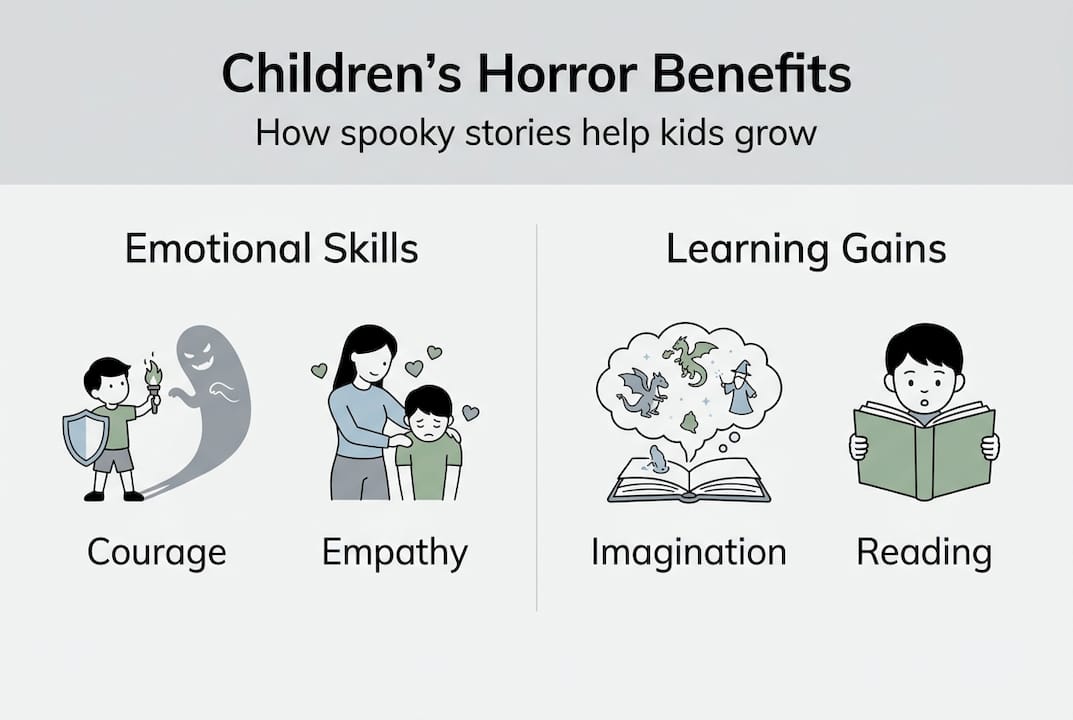 Children's Horror Benefits
How spooky stories help kids grow

Emotional Skills

Courage

Empathy

Learning Gains

Imagination

Reading