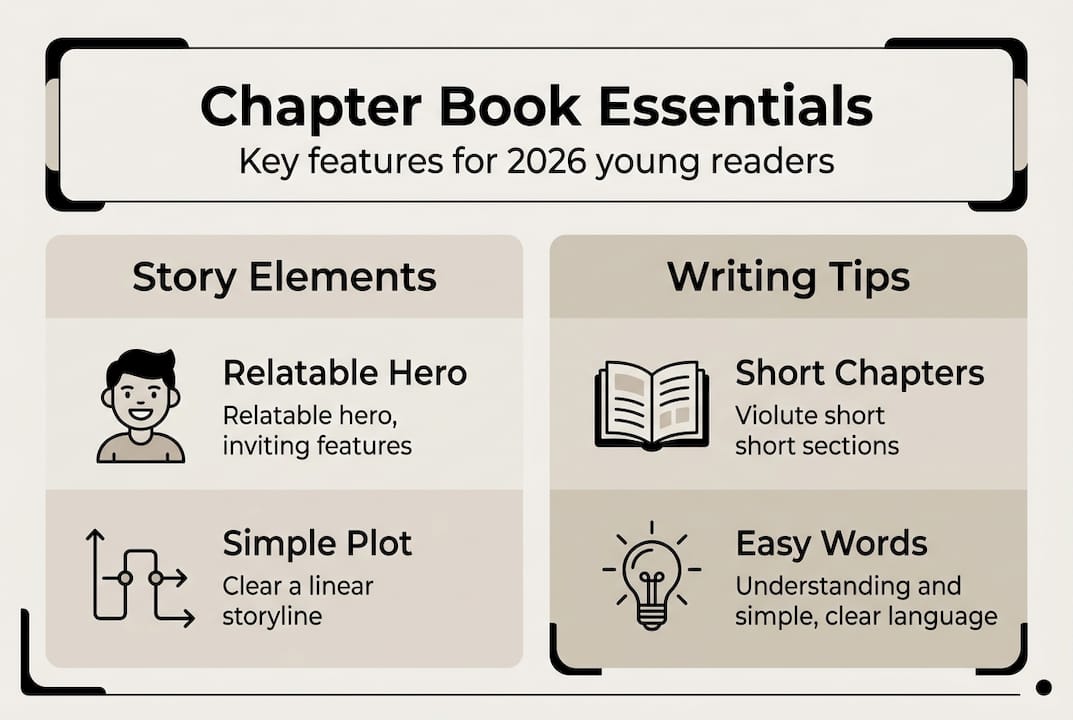 Chapter Book Essentials
Key features for 2026 young readers

Story Elements

Relatable Hero
Relatable hero, inviting features

Simple Plot
Clear a linear storyline

Writing Tips

Short Chapters
Violute short short sections

Easy Words
Understanding and simple, clear language