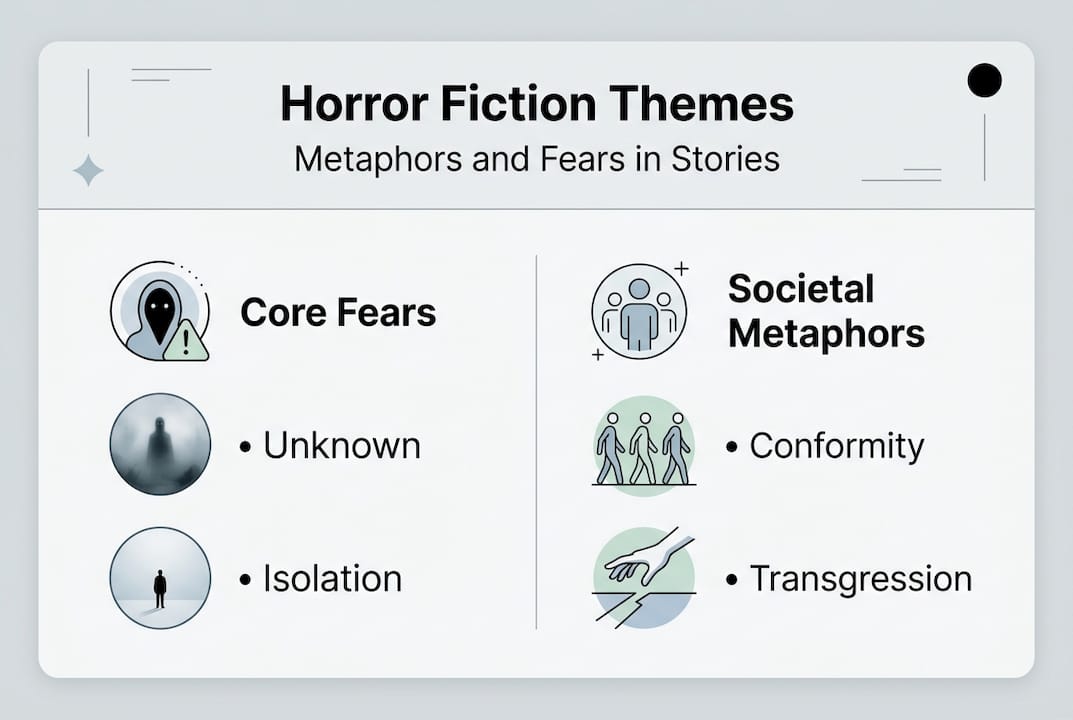 Horror Fiction Themes
Metaphors and Fears in Stories

Core Fears

• Unknown

• Isolation

Societal Metaphors

• Conformity

• Transgression