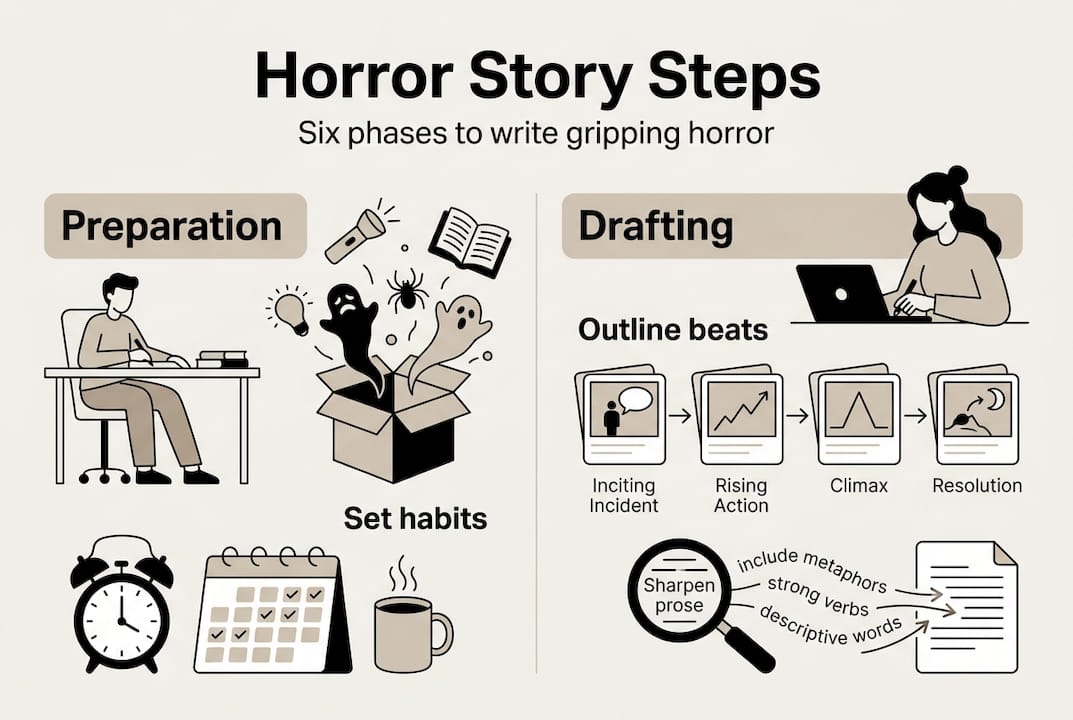 Horror Story Steps

Six phases to write gripping horror

Preparation

Set habits

Drafting

Outline beats

Inciting Incident

Rising Action

Climax

Resolution

Sharpen prose

include metaphors

strong verbs

descriptive words