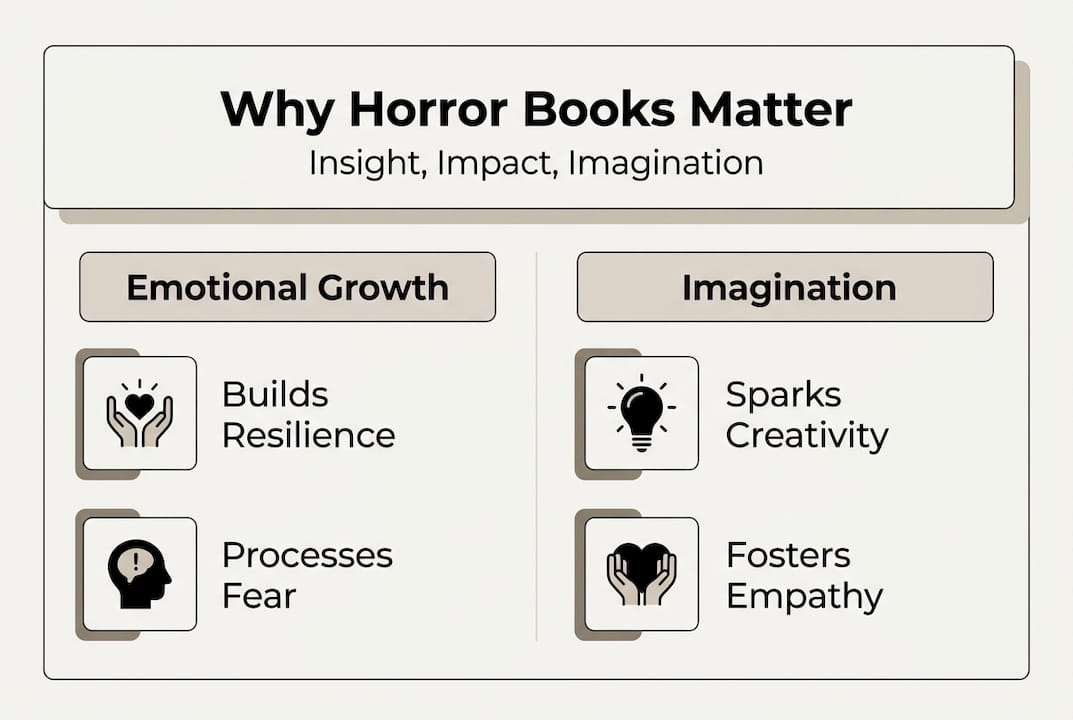 Why Horror Books Matter
Insight, Impact, Imagination

Emotional Growth

Builds Resilience

Processes Fear

Imagination

Sparks Creativity

Fosters Empathy