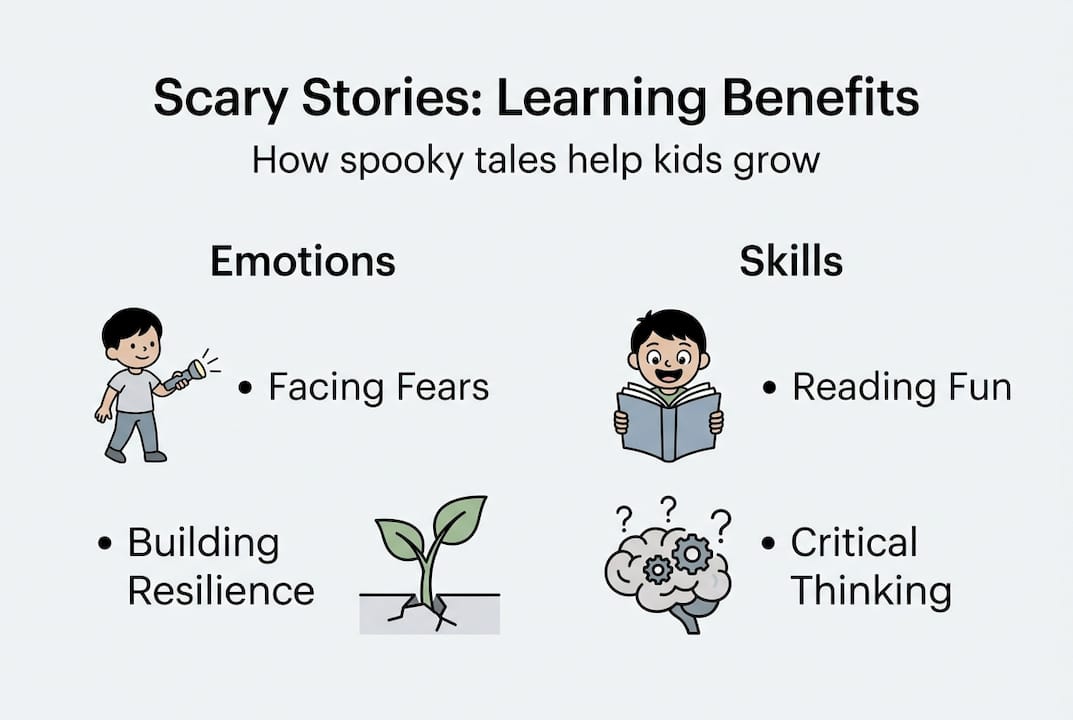 Scary Stories: Learning Benefits
How spooky tales help kids grow

Emotions

• Facing Fears

• Building Resilience

Skills

• Reading Fun

? ? ?

• Critical Thinking