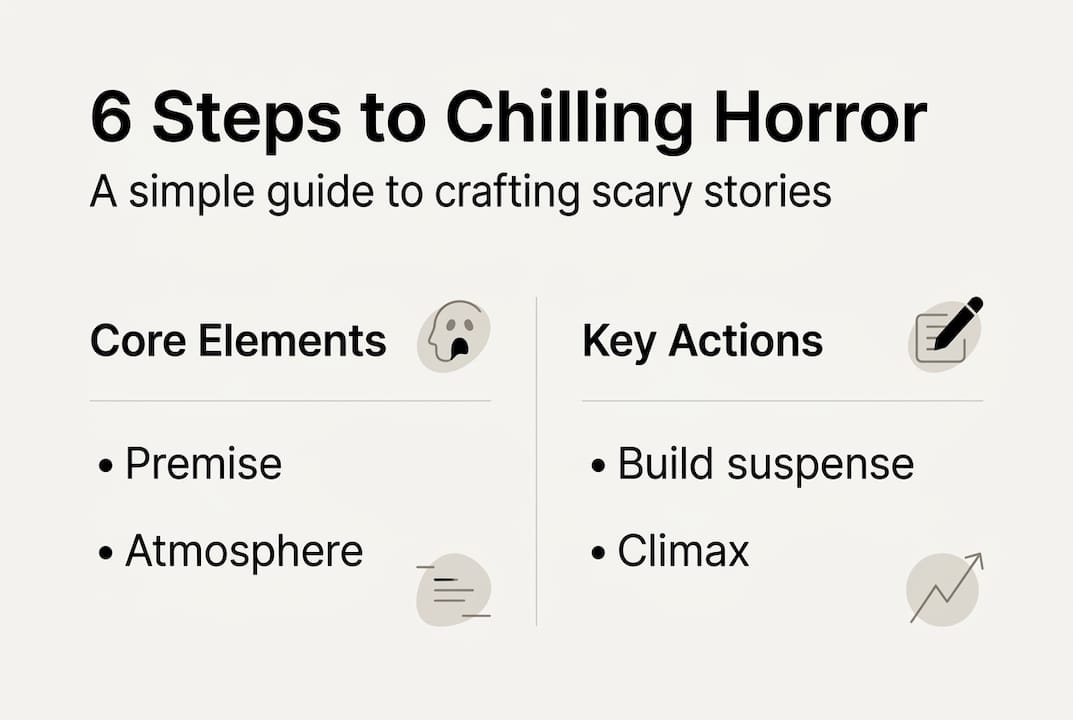 6 Steps to Chilling Horror

A simple guide to crafting scary stories

Core Elements

• Premise

• Atmosphere

Key Actions

• Build suspense

• Climax