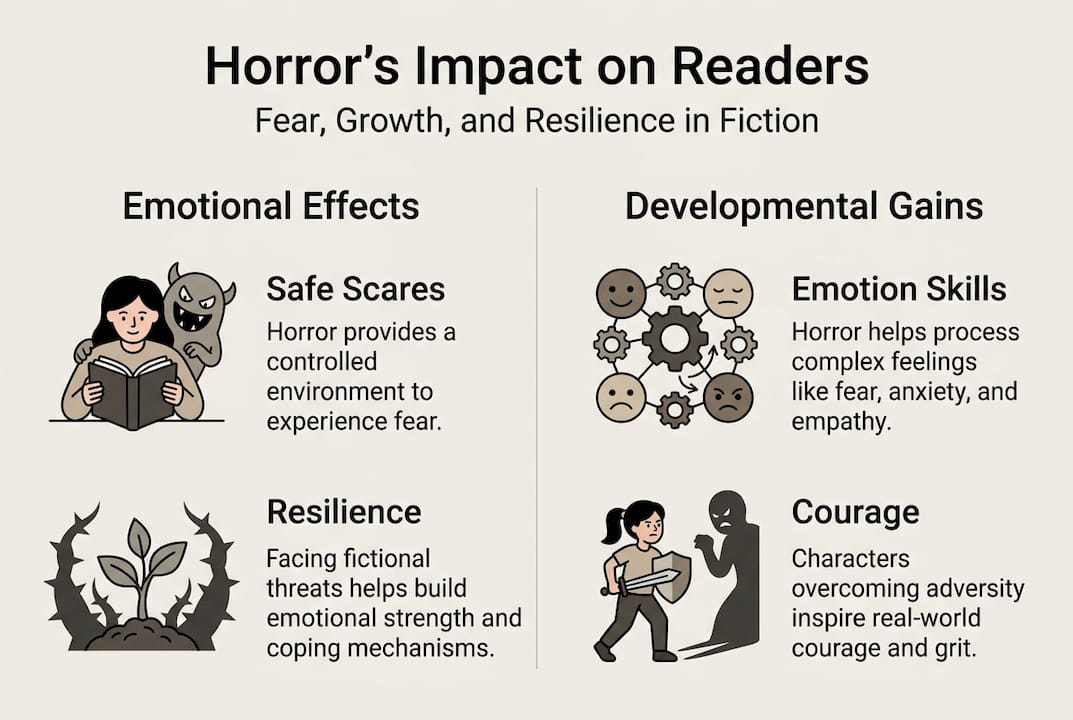 Horror's Impact on Readers

Fear, Growth, and Resilience in Fiction

Emotional Effects

Safe Scares

Horror provides a controlled environment to experience fear.

Resilience

Facing fictional threats helps build emotional strength and coping mechanisms.

Developmental Gains

Emotion Skills

Horror helps process complex feelings like fear, anxiety, and empathy.

Courage

Characters overcoming adversity inspire real-world courage and grit.