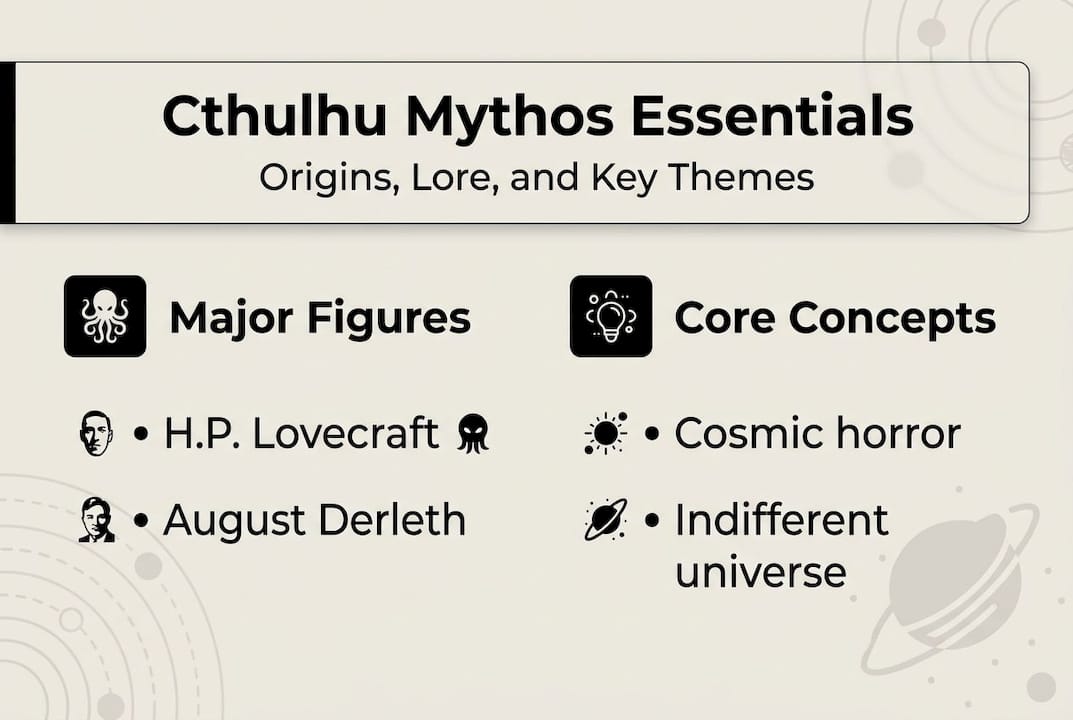 Cthulhu Mythos Essentials
Origins, Lore, and Key Themes

Major Figures

• H.P. Lovecraft

• August Derleth

Core Concepts

• Cosmic horror

• Indifferent universe