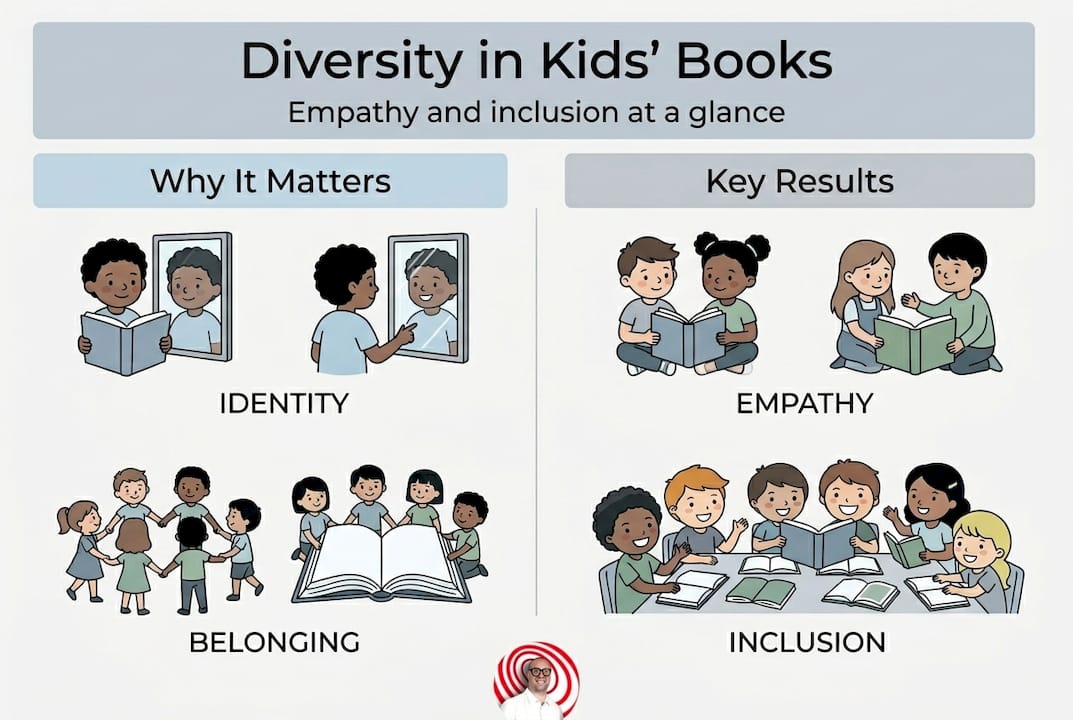 Diversity in Kids' Books
Empathy and inclusion at a glance

Why It Matters

IDENTITY

BELONGING

Key Results

EMPATHY

INCLUSION