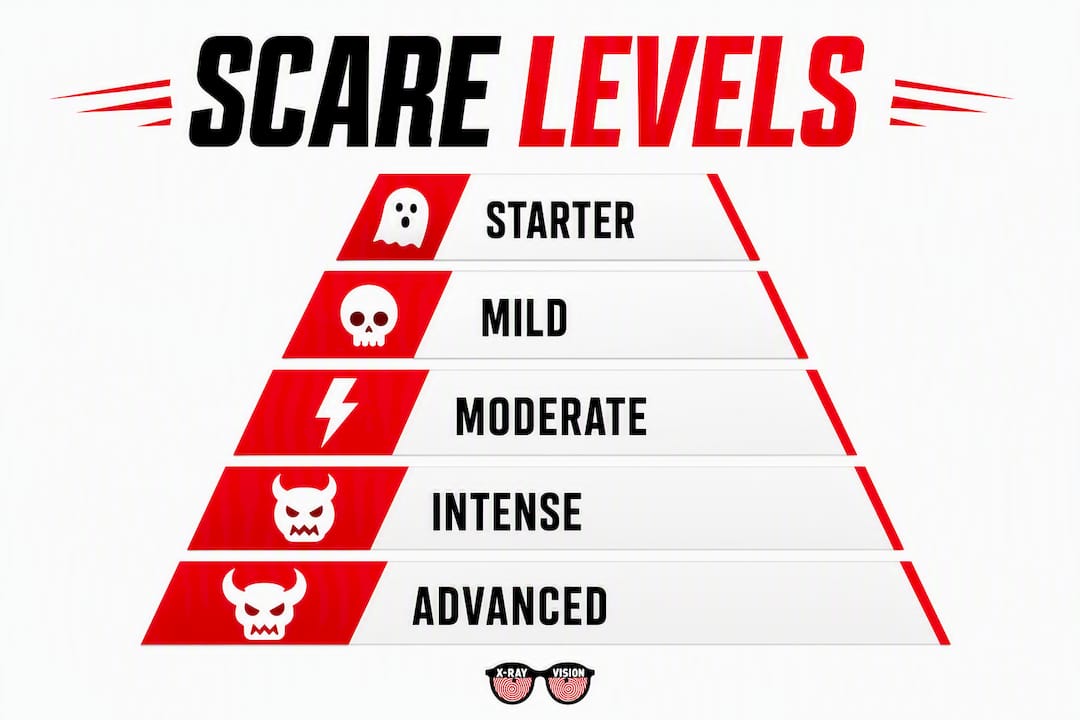 SCARE LEVELS

STARTER

MILD

MODERATE

INTENSE

ADVANCED

X-RAY VISION