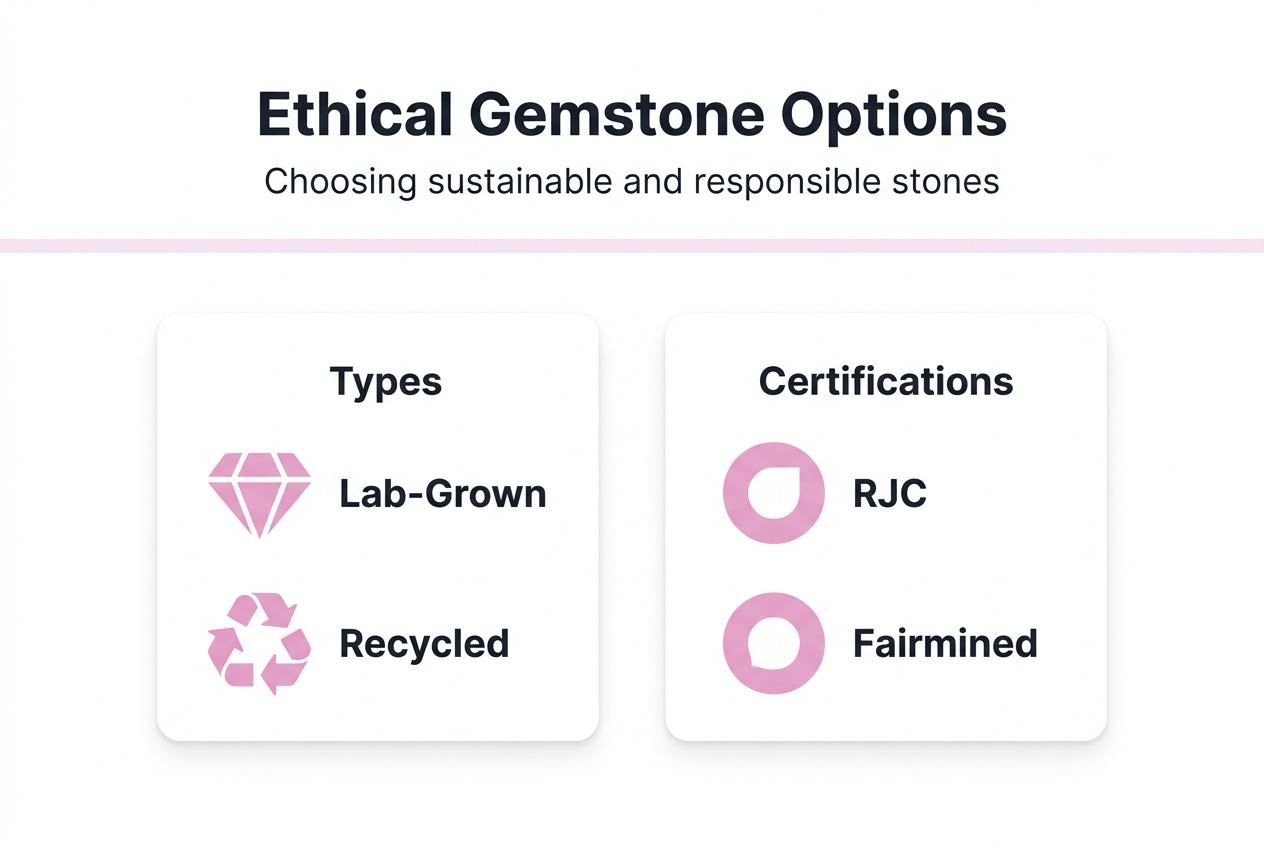 Ethical Gemstone Options

Choosing sustainable and responsible stones

Types

Lab-Grown

Recycled

Certifications

RJC

Fairmined