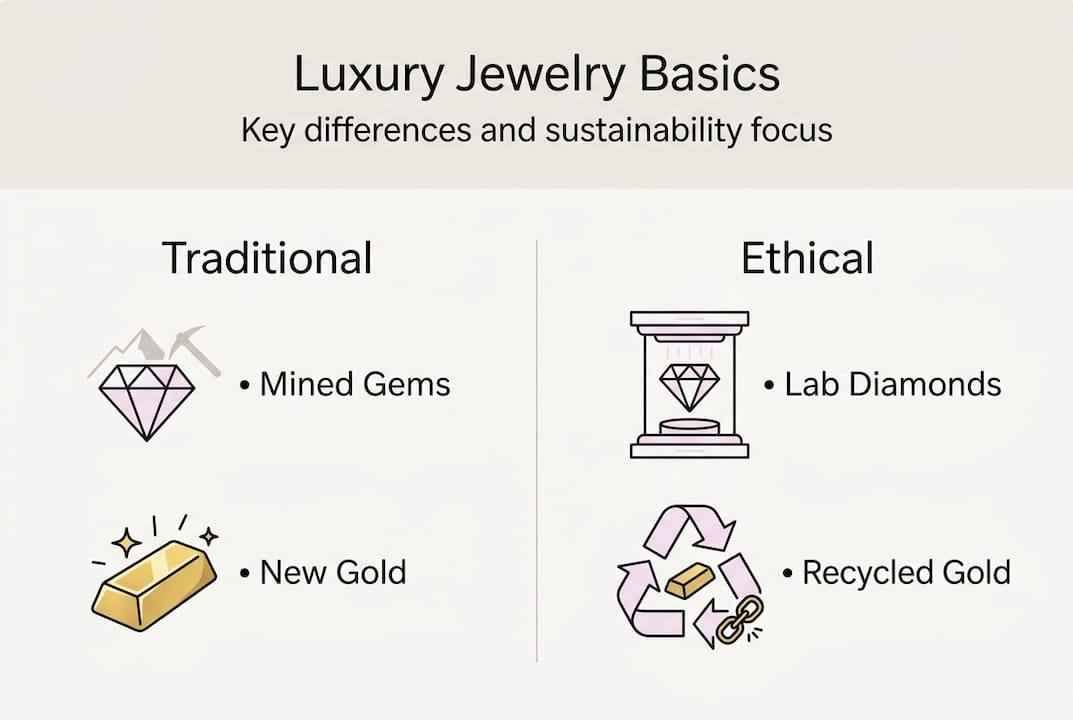 Luxury Jewelry Basics
Key differences and sustainability focus

Traditional

• Mined Gems

• New Gold

Ethical

• Lab Diamonds

• Recycled Gold