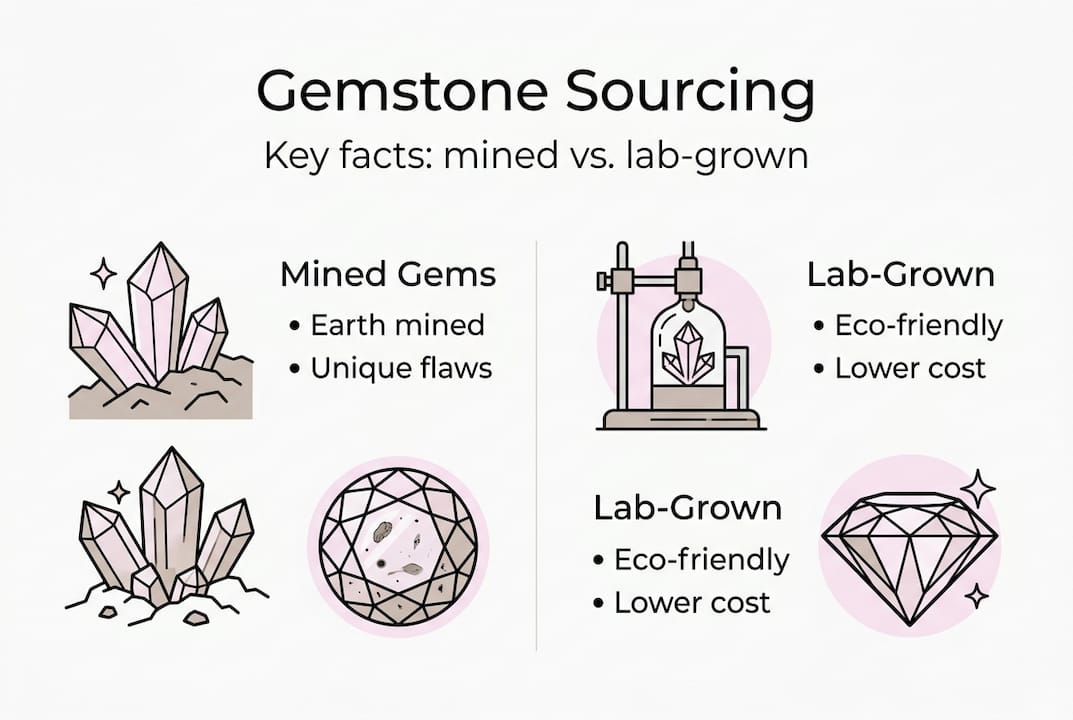 Gemstone Sourcing

Key facts: mined vs. lab-grown

Mined Gems
• Earth mined
• Unique flaws

Lab-Grown
• Eco-friendly
• Lower cost

Lab-Grown
• Eco-friendly
• Lower cost